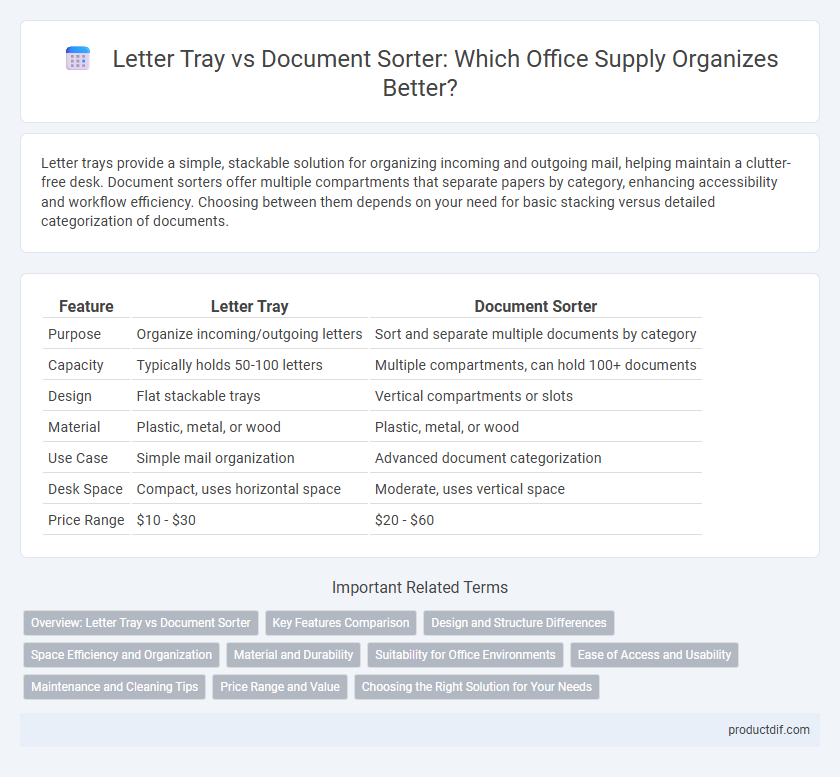 Letter Tray vs Document Sorter: Which Office Supply Organizes Better?

Letter trays provide a simple, stackable solution for organizing incoming and outgoing mail, helping maintain a clutter-free desk. Document sorters offer multiple compartments that separate papers by category, enhancing accessibility and workflow efficiency. Choosing between them depends on your need for basic stacking versus detailed categorization of documents.

| Feature | Letter Tray | Document Sorter |
|---|---|---|
| Purpose | Organize incoming/outgoing letters | Sort and separate multiple documents by category |
| Capacity | Typically holds 50-100 letters | Multiple compartments, can hold 100+ documents |
| Design | Flat stackable trays | Vertical compartments or slots |
| Material | Plastic, metal, or wood | Plastic, metal, or wood |
| Use Case | Simple mail organization | Advanced document categorization |
| Desk Space | Compact, uses horizontal space | Moderate, uses vertical space |
| Price Range | \$10 - \$30 | \$20 - \$60 |

Important Related Terms

Overview: Letter Tray vs Document Sorter
Key Features Comparison
Design and Structure Differences
Space Efficiency and Organization
Material and Durability
Suitability for Office Environments
Ease of Access and Usability
Maintenance and Cleaning Tips
Price Range and Value
Choosing the Right Solution for Your Needs

productdif.com