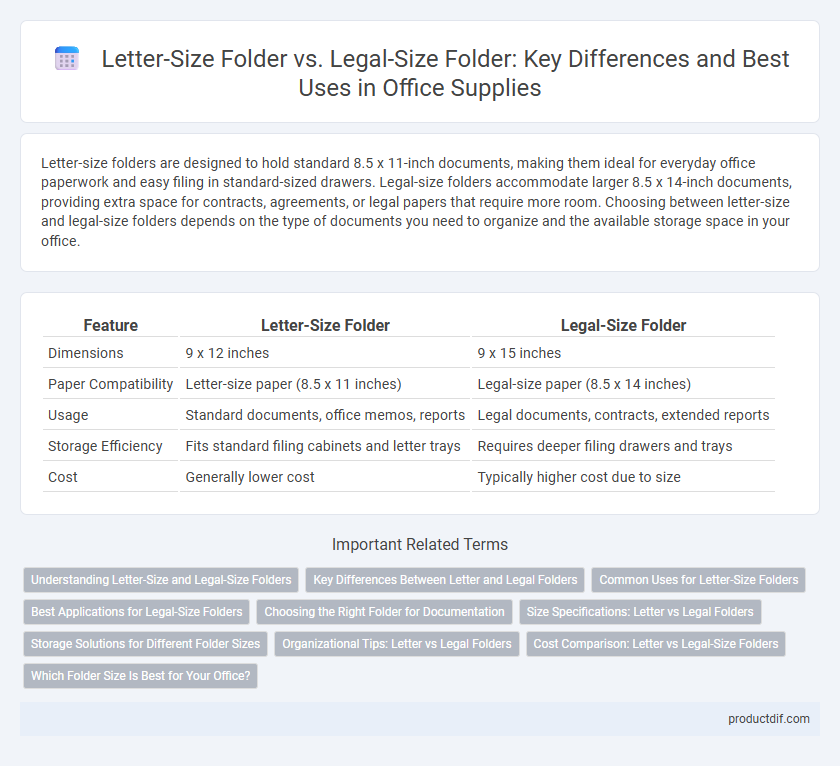 Letter-Size Folder vs. Legal-Size Folder: Key Differences and Best Uses in Office Supplies

Letter-size folders are designed to hold standard 8.5 x 11-inch documents, making them ideal for everyday office paperwork and easy filing in standard-sized drawers. Legal-size folders accommodate larger 8.5 x 14-inch documents, providing extra space for contracts, agreements, or legal papers that require more room. Choosing between letter-size and legal-size folders depends on the type of documents you need to organize and the available storage space in your office.

| Feature | Letter-Size Folder | Legal-Size Folder |
|---|---|---|
| Dimensions | 9 x 12 inches | 9 x 15 inches |
| Paper Compatibility | Letter-size paper (8.5 x 11 inches) | Legal-size paper (8.5 x 14 inches) |
| Usage | Standard documents, office memos, reports | Legal documents, contracts, extended reports |
| Storage Efficiency | Fits standard filing cabinets and letter trays | Requires deeper filing drawers and trays |
| Cost | Generally lower cost | Typically higher cost due to size |

Important Related Terms

Understanding Letter-Size and Legal-Size Folders
Key Differences Between Letter and Legal Folders
Common Uses for Letter-Size Folders
Best Applications for Legal-Size Folders
Choosing the Right Folder for Documentation
Size Specifications: Letter vs Legal Folders
Storage Solutions for Different Folder Sizes
Organizational Tips: Letter vs Legal Folders
Cost Comparison: Letter vs Legal-Size Folders
Which Folder Size Is Best for Your Office?

productdif.com