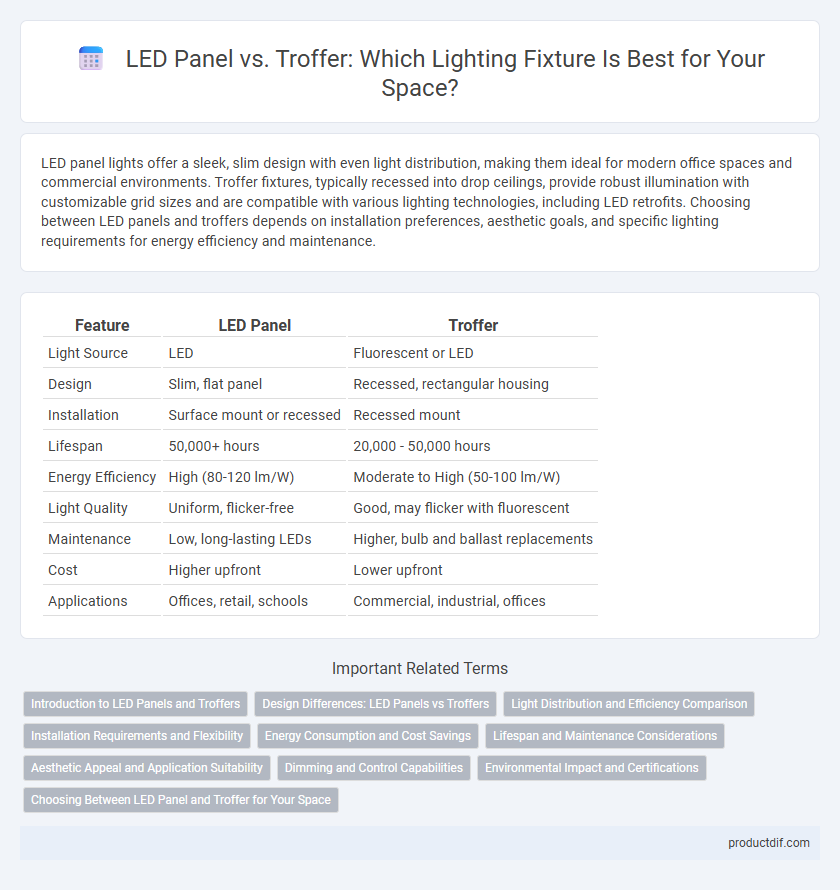 LED Panel vs. Troffer: Which Lighting Fixture Is Best for Your Space?

LED panel lights offer a sleek, slim design with even light distribution, making them ideal for modern office spaces and commercial environments. Troffer fixtures, typically recessed into drop ceilings, provide robust illumination with customizable grid sizes and are compatible with various lighting technologies, including LED retrofits. Choosing between LED panels and troffers depends on installation preferences, aesthetic goals, and specific lighting requirements for energy efficiency and maintenance.

| Feature | LED Panel | Troffer |
|---|---|---|
| Light Source | LED | Fluorescent or LED |
| Design | Slim, flat panel | Recessed, rectangular housing |
| Installation | Surface mount or recessed | Recessed mount |
| Lifespan | 50,000+ hours | 20,000 - 50,000 hours |
| Energy Efficiency | High (80-120 lm/W) | Moderate to High (50-100 lm/W) |
| Light Quality | Uniform, flicker-free | Good, may flicker with fluorescent |
| Maintenance | Low, long-lasting LEDs | Higher, bulb and ballast replacements |
| Cost | Higher upfront | Lower upfront |
| Applications | Offices, retail, schools | Commercial, industrial, offices |

Important Related Terms

Introduction to LED Panels and Troffers
Design Differences: LED Panels vs Troffers
Light Distribution and Efficiency Comparison
Installation Requirements and Flexibility
Energy Consumption and Cost Savings
Lifespan and Maintenance Considerations
Aesthetic Appeal and Application Suitability
Dimming and Control Capabilities
Environmental Impact and Certifications
Choosing Between LED Panel and Troffer for Your Space

productdif.com