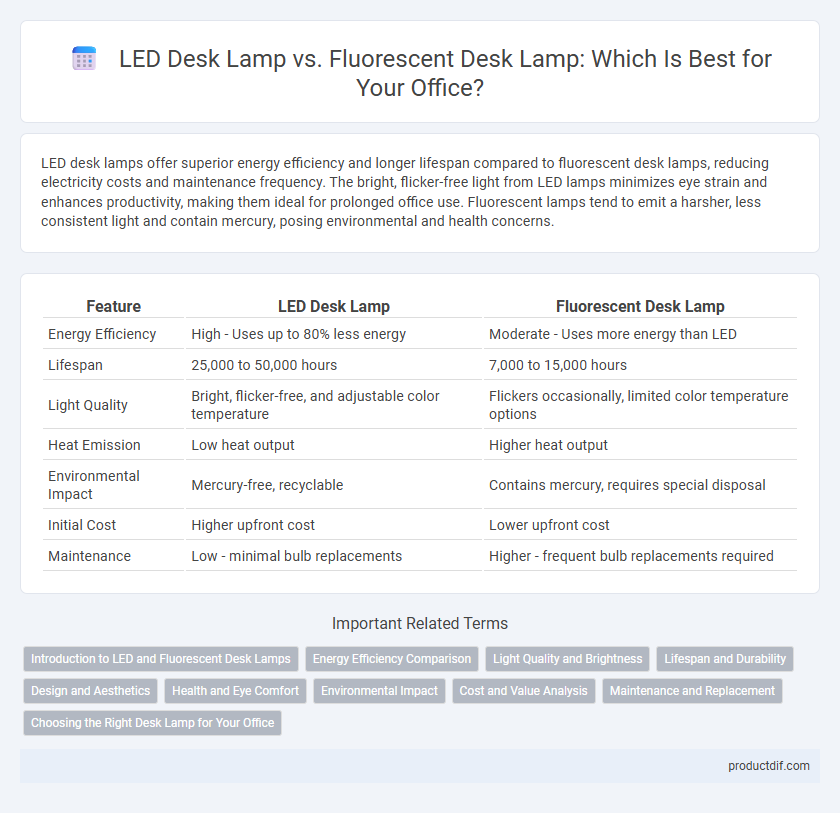 LED Desk Lamp vs. Fluorescent Desk Lamp: Which Is Best for Your Office?

LED desk lamps offer superior energy efficiency and longer lifespan compared to fluorescent desk lamps, reducing electricity costs and maintenance frequency. The bright, flicker-free light from LED lamps minimizes eye strain and enhances productivity, making them ideal for prolonged office use. Fluorescent lamps tend to emit a harsher, less consistent light and contain mercury, posing environmental and health concerns.

| Feature | LED Desk Lamp | Fluorescent Desk Lamp |
|---|---|---|
| Energy Efficiency | High - Uses up to 80% less energy | Moderate - Uses more energy than LED |
| Lifespan | 25,000 to 50,000 hours | 7,000 to 15,000 hours |
| Light Quality | Bright, flicker-free, and adjustable color temperature | Flickers occasionally, limited color temperature options |
| Heat Emission | Low heat output | Higher heat output |
| Environmental Impact | Mercury-free, recyclable | Contains mercury, requires special disposal |
| Initial Cost | Higher upfront cost | Lower upfront cost |
| Maintenance | Low - minimal bulb replacements | Higher - frequent bulb replacements required |

Important Related Terms

Introduction to LED and Fluorescent Desk Lamps
Energy Efficiency Comparison
Light Quality and Brightness
Lifespan and Durability
Design and Aesthetics
Health and Eye Comfort
Environmental Impact
Cost and Value Analysis
Maintenance and Replacement
Choosing the Right Desk Lamp for Your Office

productdif.com