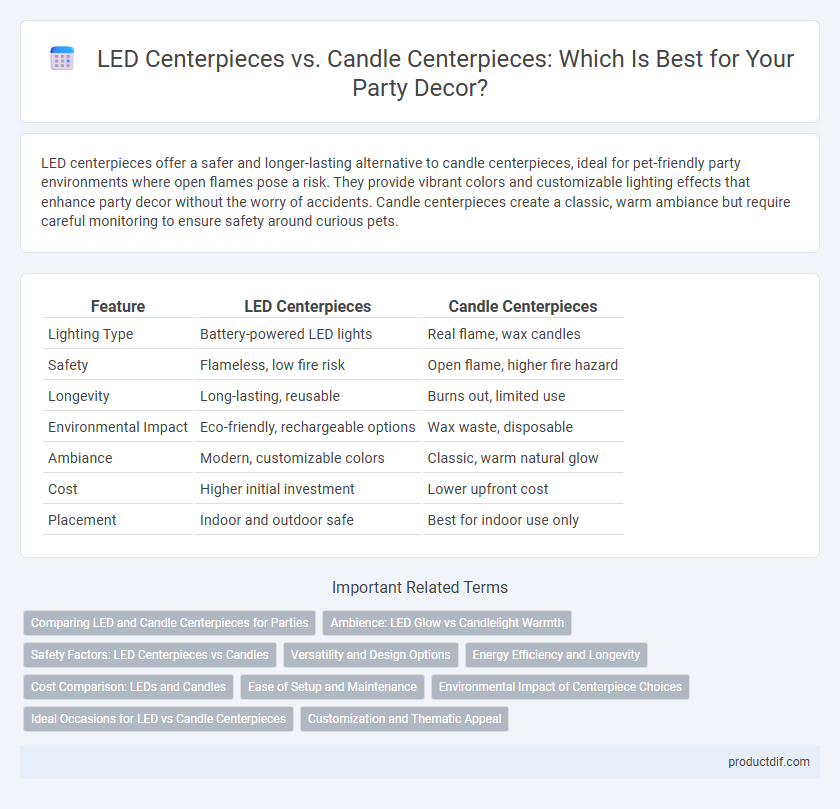 LED Centerpieces vs. Candle Centerpieces: Which Is Best for Your Party Decor?

LED centerpieces offer a safer and longer-lasting alternative to candle centerpieces, ideal for pet-friendly party environments where open flames pose a risk. They provide vibrant colors and customizable lighting effects that enhance party decor without the worry of accidents. Candle centerpieces create a classic, warm ambiance but require careful monitoring to ensure safety around curious pets.

| Feature | LED Centerpieces | Candle Centerpieces |
|---|---|---|
| Lighting Type | Battery-powered LED lights | Real flame, wax candles |
| Safety | Flameless, low fire risk | Open flame, higher fire hazard |
| Longevity | Long-lasting, reusable | Burns out, limited use |
| Environmental Impact | Eco-friendly, rechargeable options | Wax waste, disposable |
| Ambiance | Modern, customizable colors | Classic, warm natural glow |
| Cost | Higher initial investment | Lower upfront cost |
| Placement | Indoor and outdoor safe | Best for indoor use only |

Important Related Terms

Comparing LED and Candle Centerpieces for Parties
Ambience: LED Glow vs Candlelight Warmth
Safety Factors: LED Centerpieces vs Candles
Versatility and Design Options
Energy Efficiency and Longevity
Cost Comparison: LEDs and Candles
Ease of Setup and Maintenance
Environmental Impact of Centerpiece Choices
Ideal Occasions for LED vs Candle Centerpieces
Customization and Thematic Appeal

productdif.com