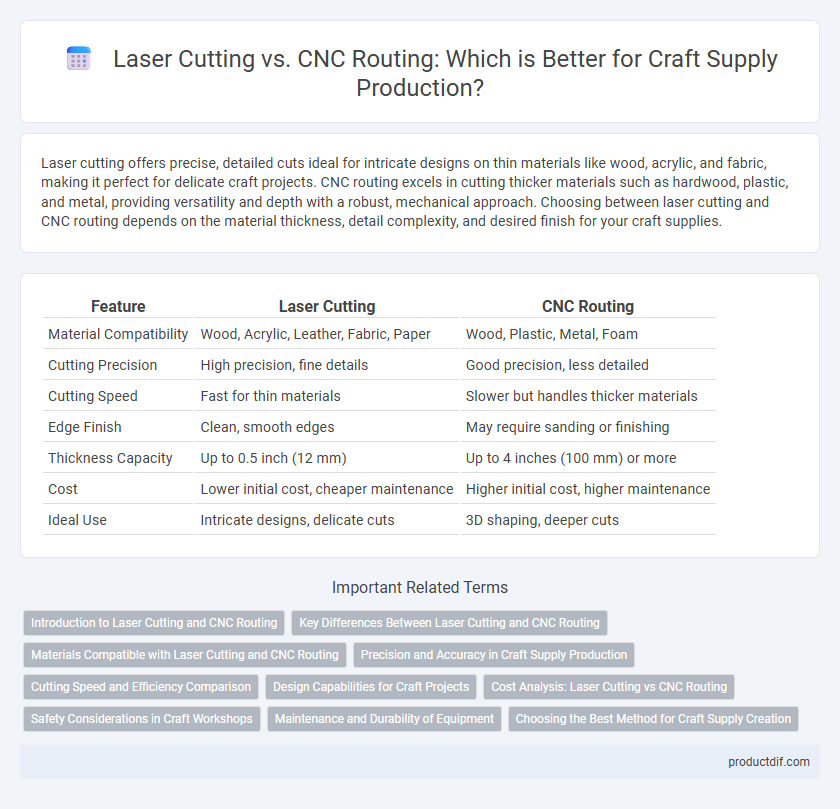 Laser Cutting vs. CNC Routing: Which is Better for Craft Supply Production?

Laser cutting offers precise, detailed cuts ideal for intricate designs on thin materials like wood, acrylic, and fabric, making it perfect for delicate craft projects. CNC routing excels in cutting thicker materials such as hardwood, plastic, and metal, providing versatility and depth with a robust, mechanical approach. Choosing between laser cutting and CNC routing depends on the material thickness, detail complexity, and desired finish for your craft supplies.

| Feature | Laser Cutting | CNC Routing |
|---|---|---|
| Material Compatibility | Wood, Acrylic, Leather, Fabric, Paper | Wood, Plastic, Metal, Foam |
| Cutting Precision | High precision, fine details | Good precision, less detailed |
| Cutting Speed | Fast for thin materials | Slower but handles thicker materials |
| Edge Finish | Clean, smooth edges | May require sanding or finishing |
| Thickness Capacity | Up to 0.5 inch (12 mm) | Up to 4 inches (100 mm) or more |
| Cost | Lower initial cost, cheaper maintenance | Higher initial cost, higher maintenance |
| Ideal Use | Intricate designs, delicate cuts | 3D shaping, deeper cuts |

Important Related Terms

Introduction to Laser Cutting and CNC Routing
Key Differences Between Laser Cutting and CNC Routing
Materials Compatible with Laser Cutting and CNC Routing
Precision and Accuracy in Craft Supply Production
Cutting Speed and Efficiency Comparison
Design Capabilities for Craft Projects
Cost Analysis: Laser Cutting vs CNC Routing
Safety Considerations in Craft Workshops
Maintenance and Durability of Equipment
Choosing the Best Method for Craft Supply Creation

productdif.com