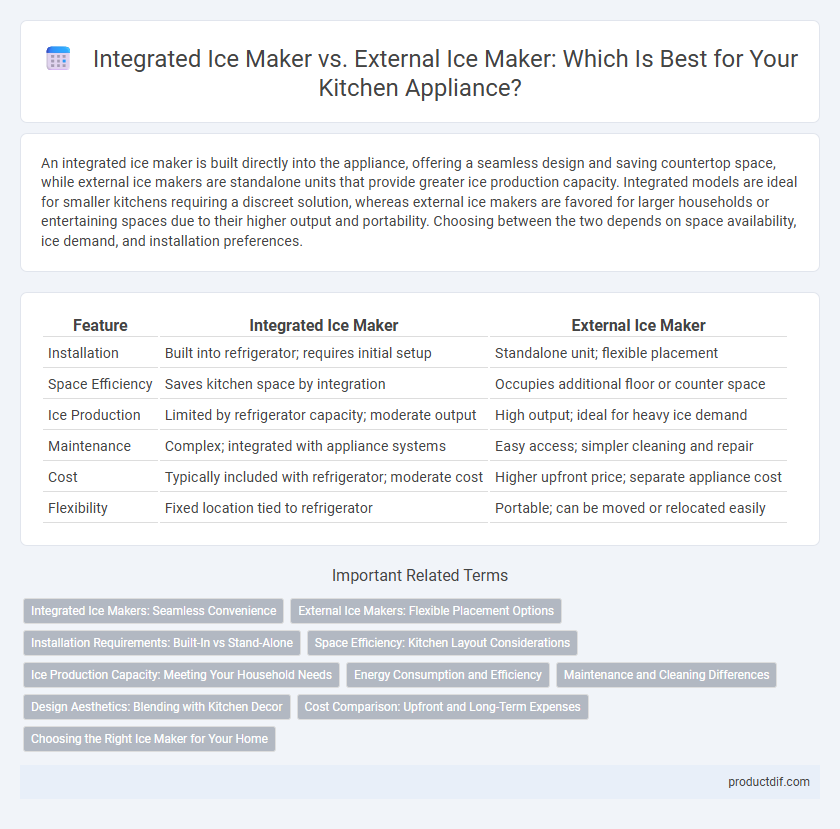 Integrated Ice Maker vs. External Ice Maker: Which Is Best for Your Kitchen Appliance?

An integrated ice maker is built directly into the appliance, offering a seamless design and saving countertop space, while external ice makers are standalone units that provide greater ice production capacity. Integrated models are ideal for smaller kitchens requiring a discreet solution, whereas external ice makers are favored for larger households or entertaining spaces due to their higher output and portability. Choosing between the two depends on space availability, ice demand, and installation preferences.

| Feature | Integrated Ice Maker | External Ice Maker |
|---|---|---|
| Installation | Built into refrigerator; requires initial setup | Standalone unit; flexible placement |
| Space Efficiency | Saves kitchen space by integration | Occupies additional floor or counter space |
| Ice Production | Limited by refrigerator capacity; moderate output | High output; ideal for heavy ice demand |
| Maintenance | Complex; integrated with appliance systems | Easy access; simpler cleaning and repair |
| Cost | Typically included with refrigerator; moderate cost | Higher upfront price; separate appliance cost |
| Flexibility | Fixed location tied to refrigerator | Portable; can be moved or relocated easily |

Important Related Terms

Integrated Ice Makers: Seamless Convenience
External Ice Makers: Flexible Placement Options
Installation Requirements: Built-In vs Stand-Alone
Space Efficiency: Kitchen Layout Considerations
Ice Production Capacity: Meeting Your Household Needs
Energy Consumption and Efficiency
Maintenance and Cleaning Differences
Design Aesthetics: Blending with Kitchen Decor
Cost Comparison: Upfront and Long-Term Expenses
Choosing the Right Ice Maker for Your Home

productdif.com