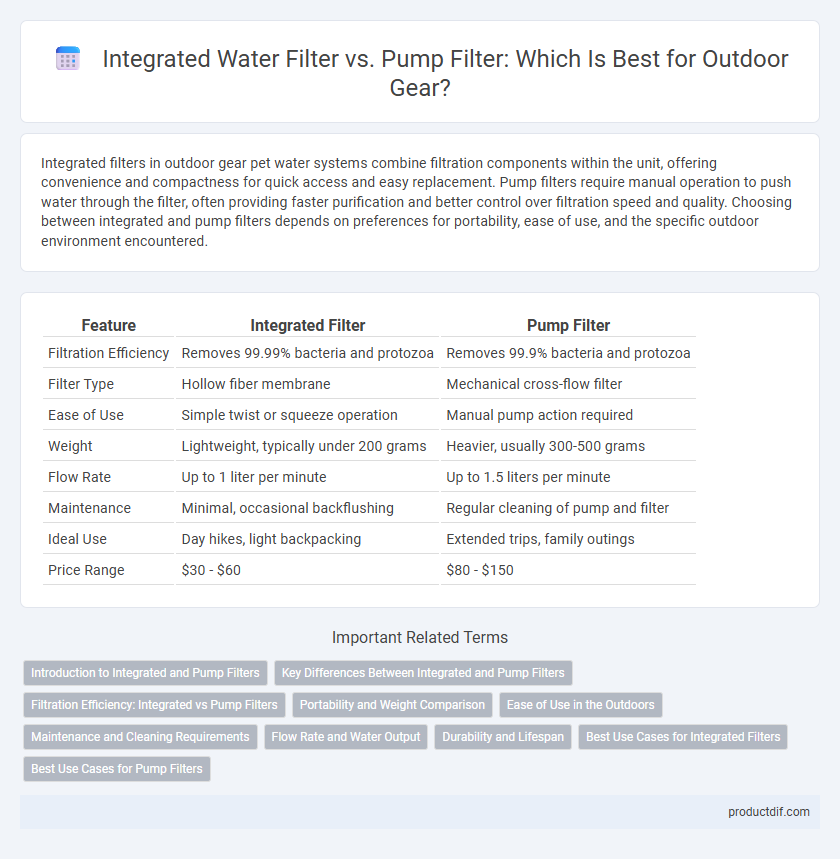 Integrated Water Filter vs. Pump Filter: Which Is Best for Outdoor Gear?

Integrated filters in outdoor gear pet water systems combine filtration components within the unit, offering convenience and compactness for quick access and easy replacement. Pump filters require manual operation to push water through the filter, often providing faster purification and better control over filtration speed and quality. Choosing between integrated and pump filters depends on preferences for portability, ease of use, and the specific outdoor environment encountered.

| Feature | Integrated Filter | Pump Filter |
|---|---|---|
| Filtration Efficiency | Removes 99.99% bacteria and protozoa | Removes 99.9% bacteria and protozoa |
| Filter Type | Hollow fiber membrane | Mechanical cross-flow filter |
| Ease of Use | Simple twist or squeeze operation | Manual pump action required |
| Weight | Lightweight, typically under 200 grams | Heavier, usually 300-500 grams |
| Flow Rate | Up to 1 liter per minute | Up to 1.5 liters per minute |
| Maintenance | Minimal, occasional backflushing | Regular cleaning of pump and filter |
| Ideal Use | Day hikes, light backpacking | Extended trips, family outings |
| Price Range | \$30 - \$60 | \$80 - \$150 |

Important Related Terms

Introduction to Integrated and Pump Filters
Key Differences Between Integrated and Pump Filters
Filtration Efficiency: Integrated vs Pump Filters
Portability and Weight Comparison
Ease of Use in the Outdoors
Maintenance and Cleaning Requirements
Flow Rate and Water Output
Durability and Lifespan
Best Use Cases for Integrated Filters
Best Use Cases for Pump Filters

productdif.com