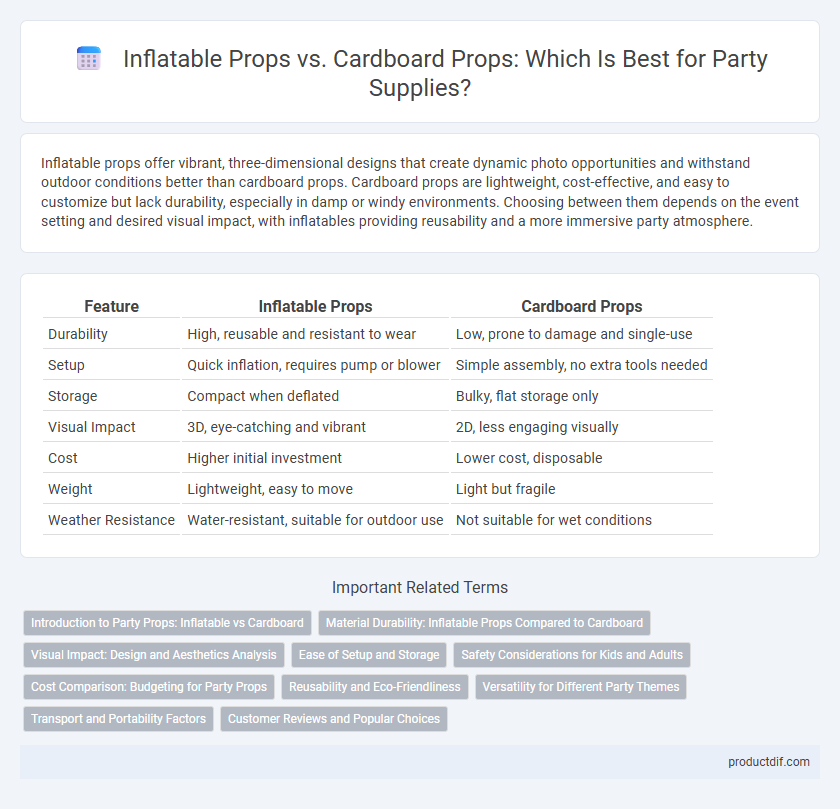 Inflatable Props vs. Cardboard Props: Which Is Best for Party Supplies?

Inflatable props offer vibrant, three-dimensional designs that create dynamic photo opportunities and withstand outdoor conditions better than cardboard props. Cardboard props are lightweight, cost-effective, and easy to customize but lack durability, especially in damp or windy environments. Choosing between them depends on the event setting and desired visual impact, with inflatables providing reusability and a more immersive party atmosphere.

| Feature | Inflatable Props | Cardboard Props |
|---|---|---|
| Durability | High, reusable and resistant to wear | Low, prone to damage and single-use |
| Setup | Quick inflation, requires pump or blower | Simple assembly, no extra tools needed |
| Storage | Compact when deflated | Bulky, flat storage only |
| Visual Impact | 3D, eye-catching and vibrant | 2D, less engaging visually |
| Cost | Higher initial investment | Lower cost, disposable |
| Weight | Lightweight, easy to move | Light but fragile |
| Weather Resistance | Water-resistant, suitable for outdoor use | Not suitable for wet conditions |

Important Related Terms

Introduction to Party Props: Inflatable vs Cardboard
Material Durability: Inflatable Props Compared to Cardboard
Visual Impact: Design and Aesthetics Analysis
Ease of Setup and Storage
Safety Considerations for Kids and Adults
Cost Comparison: Budgeting for Party Props
Reusability and Eco-Friendliness
Versatility for Different Party Themes
Transport and Portability Factors
Customer Reviews and Popular Choices

productdif.com