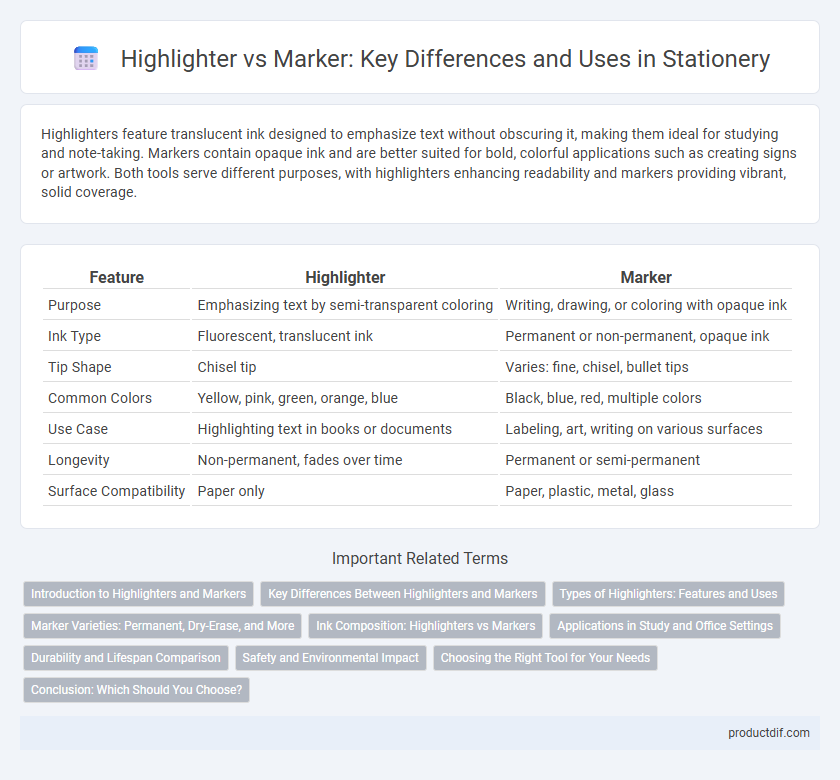 Highlighter vs Marker: Key Differences and Uses in Stationery

Highlighters feature translucent ink designed to emphasize text without obscuring it, making them ideal for studying and note-taking. Markers contain opaque ink and are better suited for bold, colorful applications such as creating signs or artwork. Both tools serve different purposes, with highlighters enhancing readability and markers providing vibrant, solid coverage.

| Feature | Highlighter | Marker |
|---|---|---|
| Purpose | Emphasizing text by semi-transparent coloring | Writing, drawing, or coloring with opaque ink |
| Ink Type | Fluorescent, translucent ink | Permanent or non-permanent, opaque ink |
| Tip Shape | Chisel tip | Varies: fine, chisel, bullet tips |
| Common Colors | Yellow, pink, green, orange, blue | Black, blue, red, multiple colors |
| Use Case | Highlighting text in books or documents | Labeling, art, writing on various surfaces |
| Longevity | Non-permanent, fades over time | Permanent or semi-permanent |
| Surface Compatibility | Paper only | Paper, plastic, metal, glass |

Important Related Terms

Introduction to Highlighters and Markers
Key Differences Between Highlighters and Markers
Types of Highlighters: Features and Uses
Marker Varieties: Permanent, Dry-Erase, and More
Ink Composition: Highlighters vs Markers
Applications in Study and Office Settings
Durability and Lifespan Comparison
Safety and Environmental Impact
Choosing the Right Tool for Your Needs
Conclusion: Which Should You Choose?

productdif.com