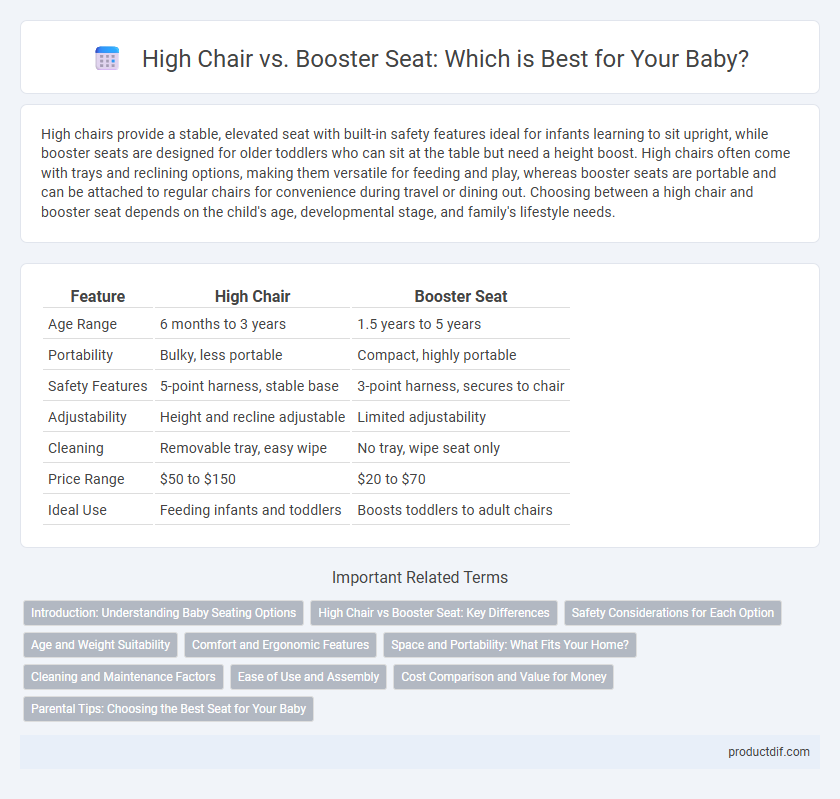 High Chair vs. Booster Seat: Which is Best for Your Baby?

High chairs provide a stable, elevated seat with built-in safety features ideal for infants learning to sit upright, while booster seats are designed for older toddlers who can sit at the table but need a height boost. High chairs often come with trays and reclining options, making them versatile for feeding and play, whereas booster seats are portable and can be attached to regular chairs for convenience during travel or dining out. Choosing between a high chair and booster seat depends on the child's age, developmental stage, and family's lifestyle needs.

| Feature | High Chair | Booster Seat |
|---|---|---|
| Age Range | 6 months to 3 years | 1.5 years to 5 years |
| Portability | Bulky, less portable | Compact, highly portable |
| Safety Features | 5-point harness, stable base | 3-point harness, secures to chair |
| Adjustability | Height and recline adjustable | Limited adjustability |
| Cleaning | Removable tray, easy wipe | No tray, wipe seat only |
| Price Range | \$50 to \$150 | \$20 to \$70 |
| Ideal Use | Feeding infants and toddlers | Boosts toddlers to adult chairs |

Important Related Terms

Introduction: Understanding Baby Seating Options
High Chair vs Booster Seat: Key Differences
Safety Considerations for Each Option
Age and Weight Suitability
Comfort and Ergonomic Features
Space and Portability: What Fits Your Home?
Cleaning and Maintenance Factors
Ease of Use and Assembly
Cost Comparison and Value for Money
Parental Tips: Choosing the Best Seat for Your Baby

productdif.com