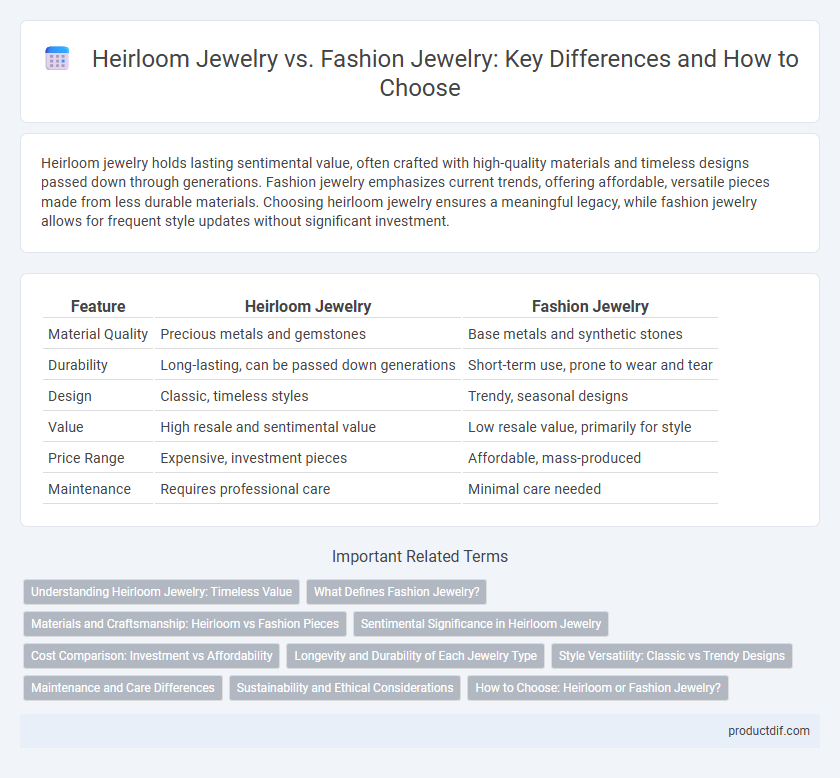 Heirloom Jewelry vs. Fashion Jewelry: Key Differences and How to Choose

Heirloom jewelry holds lasting sentimental value, often crafted with high-quality materials and timeless designs passed down through generations. Fashion jewelry emphasizes current trends, offering affordable, versatile pieces made from less durable materials. Choosing heirloom jewelry ensures a meaningful legacy, while fashion jewelry allows for frequent style updates without significant investment.

| Feature | Heirloom Jewelry | Fashion Jewelry |
|---|---|---|
| Material Quality | Precious metals and gemstones | Base metals and synthetic stones |
| Durability | Long-lasting, can be passed down generations | Short-term use, prone to wear and tear |
| Design | Classic, timeless styles | Trendy, seasonal designs |
| Value | High resale and sentimental value | Low resale value, primarily for style |
| Price Range | Expensive, investment pieces | Affordable, mass-produced |
| Maintenance | Requires professional care | Minimal care needed |

Important Related Terms

Understanding Heirloom Jewelry: Timeless Value
What Defines Fashion Jewelry?
Materials and Craftsmanship: Heirloom vs Fashion Pieces
Sentimental Significance in Heirloom Jewelry
Cost Comparison: Investment vs Affordability
Longevity and Durability of Each Jewelry Type
Style Versatility: Classic vs Trendy Designs
Maintenance and Care Differences
Sustainability and Ethical Considerations
How to Choose: Heirloom or Fashion Jewelry?

productdif.com