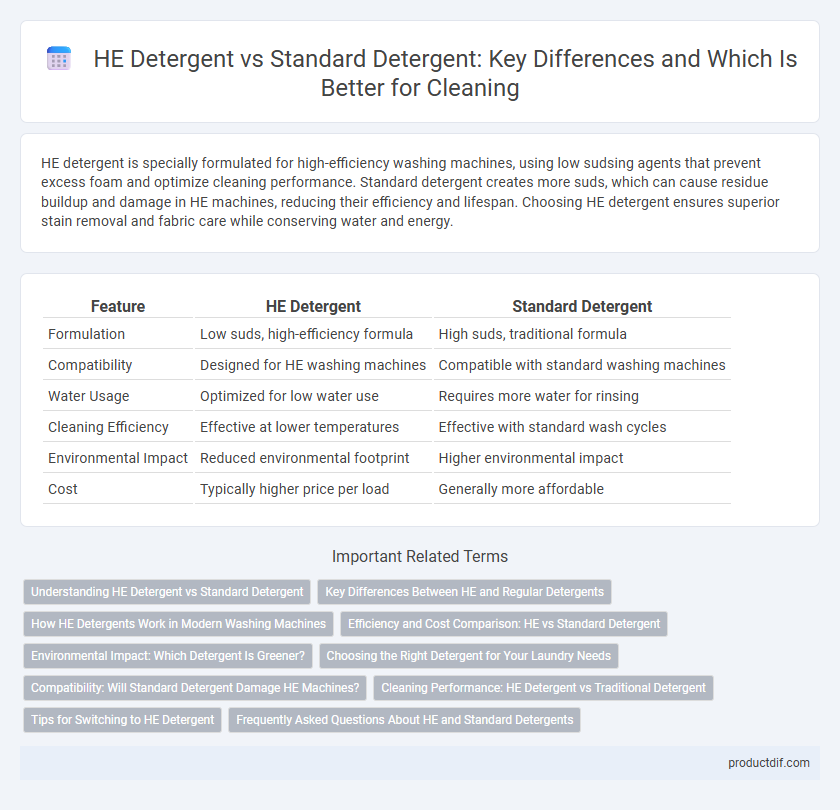 HE Detergent vs Standard Detergent: Key Differences and Which Is Better for Cleaning

HE detergent is specially formulated for high-efficiency washing machines, using low sudsing agents that prevent excess foam and optimize cleaning performance. Standard detergent creates more suds, which can cause residue buildup and damage in HE machines, reducing their efficiency and lifespan. Choosing HE detergent ensures superior stain removal and fabric care while conserving water and energy.

| Feature | HE Detergent | Standard Detergent |
|---|---|---|
| Formulation | Low suds, high-efficiency formula | High suds, traditional formula |
| Compatibility | Designed for HE washing machines | Compatible with standard washing machines |
| Water Usage | Optimized for low water use | Requires more water for rinsing |
| Cleaning Efficiency | Effective at lower temperatures | Effective with standard wash cycles |
| Environmental Impact | Reduced environmental footprint | Higher environmental impact |
| Cost | Typically higher price per load | Generally more affordable |

Important Related Terms

Understanding HE Detergent vs Standard Detergent
Key Differences Between HE and Regular Detergents
How HE Detergents Work in Modern Washing Machines
Efficiency and Cost Comparison: HE vs Standard Detergent
Environmental Impact: Which Detergent Is Greener?
Choosing the Right Detergent for Your Laundry Needs
Compatibility: Will Standard Detergent Damage HE Machines?
Cleaning Performance: HE Detergent vs Traditional Detergent
Tips for Switching to HE Detergent
Frequently Asked Questions About HE and Standard Detergents

productdif.com