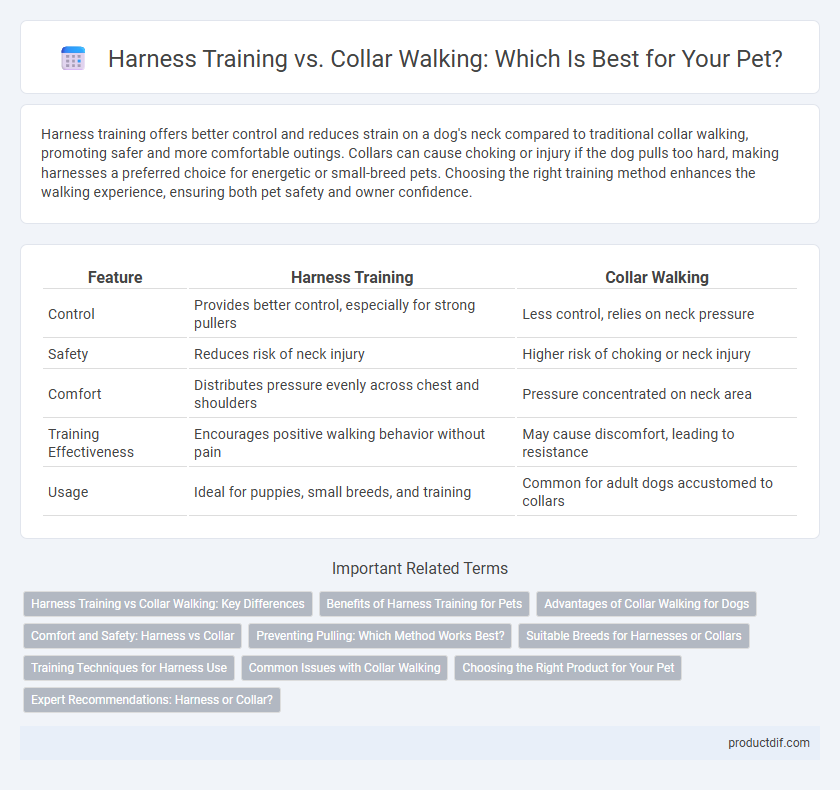 Harness Training vs. Collar Walking: Which Is Best for Your Pet?

Harness training offers better control and reduces strain on a dog's neck compared to traditional collar walking, promoting safer and more comfortable outings. Collars can cause choking or injury if the dog pulls too hard, making harnesses a preferred choice for energetic or small-breed pets. Choosing the right training method enhances the walking experience, ensuring both pet safety and owner confidence.

| Feature | Harness Training | Collar Walking |
|---|---|---|
| Control | Provides better control, especially for strong pullers | Less control, relies on neck pressure |
| Safety | Reduces risk of neck injury | Higher risk of choking or neck injury |
| Comfort | Distributes pressure evenly across chest and shoulders | Pressure concentrated on neck area |
| Training Effectiveness | Encourages positive walking behavior without pain | May cause discomfort, leading to resistance |
| Usage | Ideal for puppies, small breeds, and training | Common for adult dogs accustomed to collars |

Important Related Terms

Harness Training vs Collar Walking: Key Differences
Benefits of Harness Training for Pets
Advantages of Collar Walking for Dogs
Comfort and Safety: Harness vs Collar
Preventing Pulling: Which Method Works Best?
Suitable Breeds for Harnesses or Collars
Training Techniques for Harness Use
Common Issues with Collar Walking
Choosing the Right Product for Your Pet
Expert Recommendations: Harness or Collar?

productdif.com