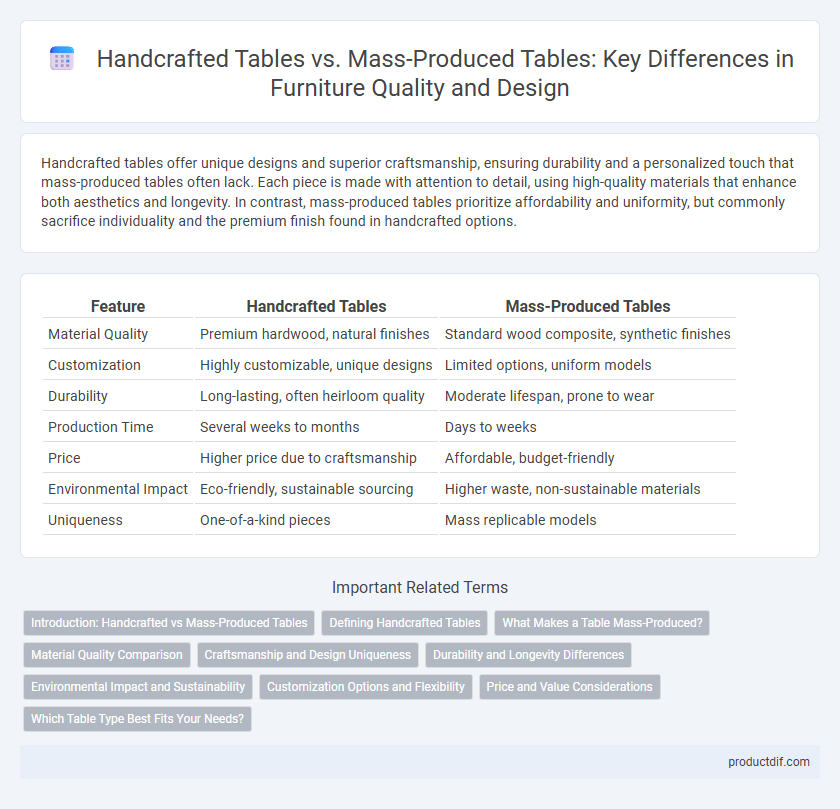 Handcrafted Tables vs. Mass-Produced Tables: Key Differences in Furniture Quality and Design

Handcrafted tables offer unique designs and superior craftsmanship, ensuring durability and a personalized touch that mass-produced tables often lack. Each piece is made with attention to detail, using high-quality materials that enhance both aesthetics and longevity. In contrast, mass-produced tables prioritize affordability and uniformity, but commonly sacrifice individuality and the premium finish found in handcrafted options.

| Feature | Handcrafted Tables | Mass-Produced Tables |
|---|---|---|
| Material Quality | Premium hardwood, natural finishes | Standard wood composite, synthetic finishes |
| Customization | Highly customizable, unique designs | Limited options, uniform models |
| Durability | Long-lasting, often heirloom quality | Moderate lifespan, prone to wear |
| Production Time | Several weeks to months | Days to weeks |
| Price | Higher price due to craftsmanship | Affordable, budget-friendly |
| Environmental Impact | Eco-friendly, sustainable sourcing | Higher waste, non-sustainable materials |
| Uniqueness | One-of-a-kind pieces | Mass replicable models |

Important Related Terms

Introduction: Handcrafted vs Mass-Produced Tables
Defining Handcrafted Tables
What Makes a Table Mass-Produced?
Material Quality Comparison
Craftsmanship and Design Uniqueness
Durability and Longevity Differences
Environmental Impact and Sustainability
Customization Options and Flexibility
Price and Value Considerations
Which Table Type Best Fits Your Needs?

productdif.com