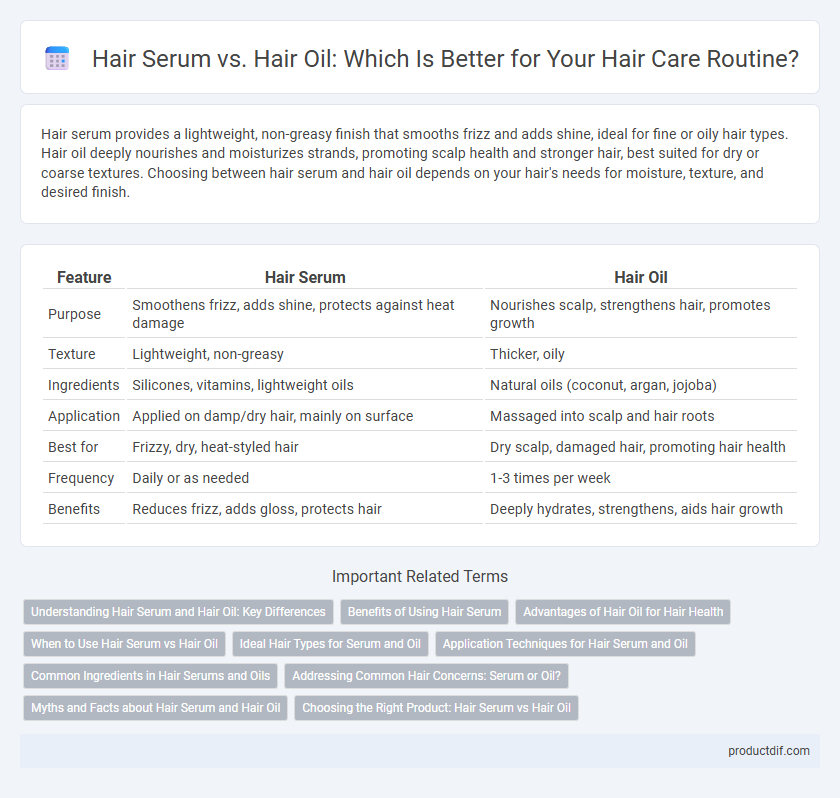 Hair Serum vs. Hair Oil: Which Is Better for Your Hair Care Routine?

Hair serum provides a lightweight, non-greasy finish that smooths frizz and adds shine, ideal for fine or oily hair types. Hair oil deeply nourishes and moisturizes strands, promoting scalp health and stronger hair, best suited for dry or coarse textures. Choosing between hair serum and hair oil depends on your hair's needs for moisture, texture, and desired finish.

| Feature | Hair Serum | Hair Oil |
|---|---|---|
| Purpose | Smoothens frizz, adds shine, protects against heat damage | Nourishes scalp, strengthens hair, promotes growth |
| Texture | Lightweight, non-greasy | Thicker, oily |
| Ingredients | Silicones, vitamins, lightweight oils | Natural oils (coconut, argan, jojoba) |
| Application | Applied on damp/dry hair, mainly on surface | Massaged into scalp and hair roots |
| Best for | Frizzy, dry, heat-styled hair | Dry scalp, damaged hair, promoting hair health |
| Frequency | Daily or as needed | 1-3 times per week |
| Benefits | Reduces frizz, adds gloss, protects hair | Deeply hydrates, strengthens, aids hair growth |

Important Related Terms

Understanding Hair Serum and Hair Oil: Key Differences
Benefits of Using Hair Serum
Advantages of Hair Oil for Hair Health
When to Use Hair Serum vs Hair Oil
Ideal Hair Types for Serum and Oil
Application Techniques for Hair Serum and Oil
Common Ingredients in Hair Serums and Oils
Addressing Common Hair Concerns: Serum or Oil?
Myths and Facts about Hair Serum and Hair Oil
Choosing the Right Product: Hair Serum vs Hair Oil

productdif.com