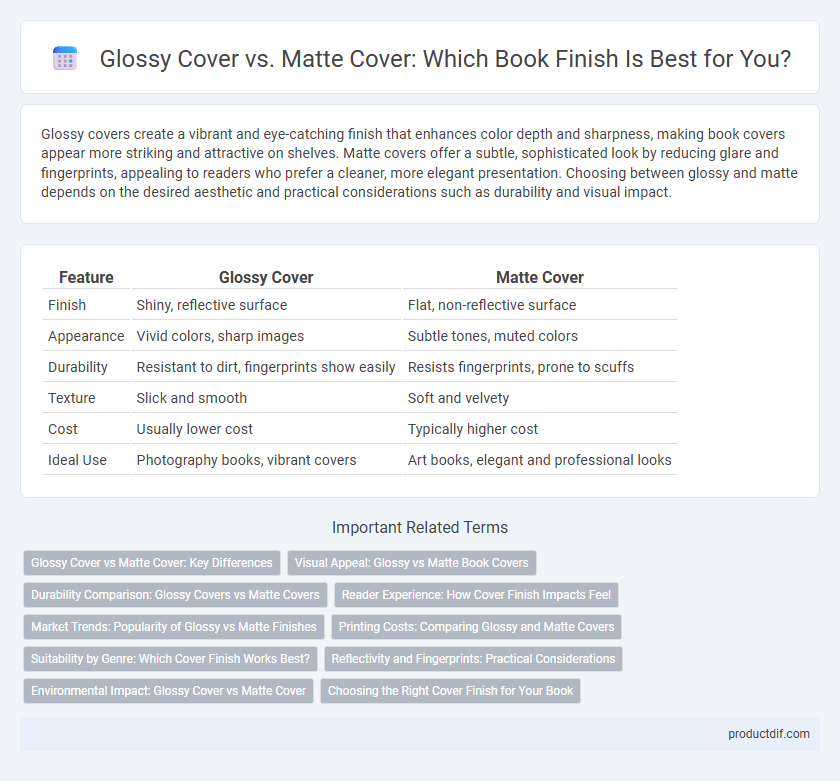 Glossy Cover vs. Matte Cover: Which Book Finish Is Best for You?

Glossy covers create a vibrant and eye-catching finish that enhances color depth and sharpness, making book covers appear more striking and attractive on shelves. Matte covers offer a subtle, sophisticated look by reducing glare and fingerprints, appealing to readers who prefer a cleaner, more elegant presentation. Choosing between glossy and matte depends on the desired aesthetic and practical considerations such as durability and visual impact.

| Feature | Glossy Cover | Matte Cover |
|---|---|---|
| Finish | Shiny, reflective surface | Flat, non-reflective surface |
| Appearance | Vivid colors, sharp images | Subtle tones, muted colors |
| Durability | Resistant to dirt, fingerprints show easily | Resists fingerprints, prone to scuffs |
| Texture | Slick and smooth | Soft and velvety |
| Cost | Usually lower cost | Typically higher cost |
| Ideal Use | Photography books, vibrant covers | Art books, elegant and professional looks |

Important Related Terms

Glossy Cover vs Matte Cover: Key Differences
Visual Appeal: Glossy vs Matte Book Covers
Durability Comparison: Glossy Covers vs Matte Covers
Reader Experience: How Cover Finish Impacts Feel
Market Trends: Popularity of Glossy vs Matte Finishes
Printing Costs: Comparing Glossy and Matte Covers
Suitability by Genre: Which Cover Finish Works Best?
Reflectivity and Fingerprints: Practical Considerations
Environmental Impact: Glossy Cover vs Matte Cover
Choosing the Right Cover Finish for Your Book

productdif.com