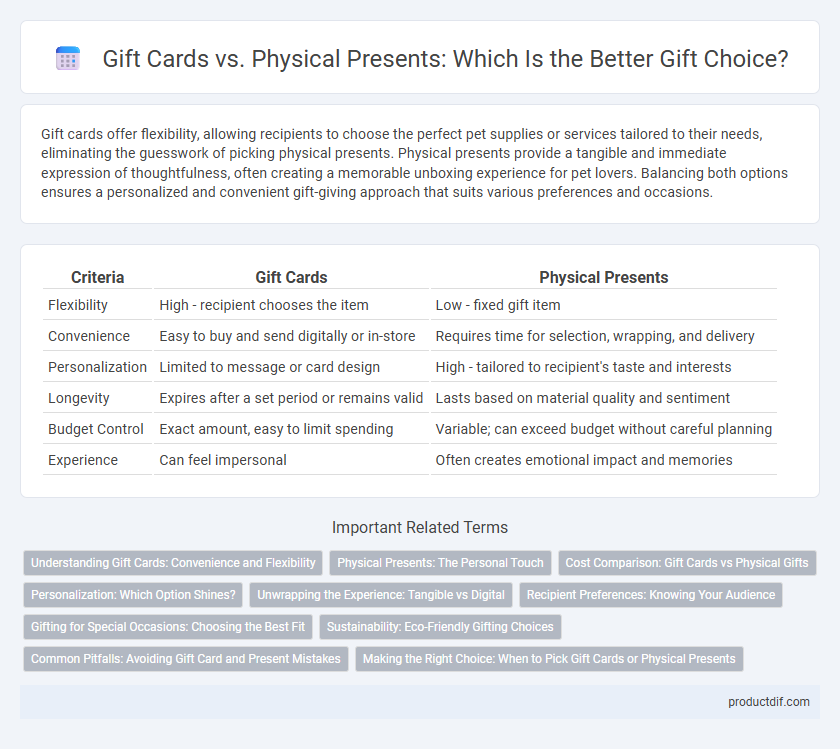 Gift Cards vs. Physical Presents: Which Is the Better Gift Choice?

Gift cards offer flexibility, allowing recipients to choose the perfect pet supplies or services tailored to their needs, eliminating the guesswork of picking physical presents. Physical presents provide a tangible and immediate expression of thoughtfulness, often creating a memorable unboxing experience for pet lovers. Balancing both options ensures a personalized and convenient gift-giving approach that suits various preferences and occasions.

| Criteria | Gift Cards | Physical Presents |
|---|---|---|
| Flexibility | High - recipient chooses the item | Low - fixed gift item |
| Convenience | Easy to buy and send digitally or in-store | Requires time for selection, wrapping, and delivery |
| Personalization | Limited to message or card design | High - tailored to recipient's taste and interests |
| Longevity | Expires after a set period or remains valid | Lasts based on material quality and sentiment |
| Budget Control | Exact amount, easy to limit spending | Variable; can exceed budget without careful planning |
| Experience | Can feel impersonal | Often creates emotional impact and memories |

Important Related Terms

Understanding Gift Cards: Convenience and Flexibility
Physical Presents: The Personal Touch
Cost Comparison: Gift Cards vs Physical Gifts
Personalization: Which Option Shines?
Unwrapping the Experience: Tangible vs Digital
Recipient Preferences: Knowing Your Audience
Gifting for Special Occasions: Choosing the Best Fit
Sustainability: Eco-Friendly Gifting Choices
Common Pitfalls: Avoiding Gift Card and Present Mistakes
Making the Right Choice: When to Pick Gift Cards or Physical Presents

productdif.com