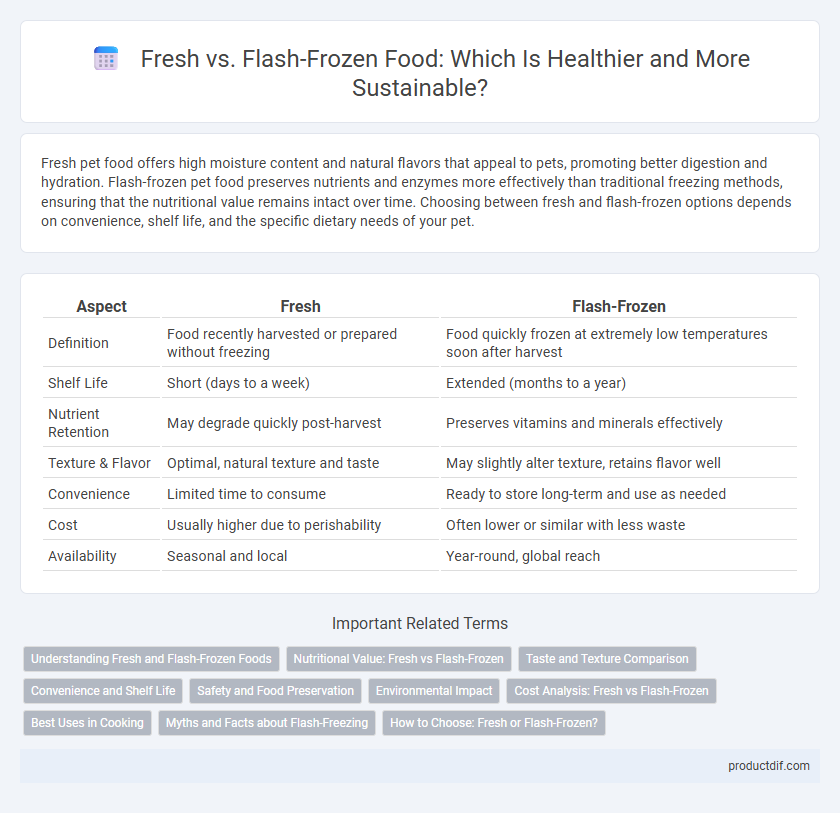 Fresh vs. Flash-Frozen Food: Which Is Healthier and More Sustainable?

Fresh pet food offers high moisture content and natural flavors that appeal to pets, promoting better digestion and hydration. Flash-frozen pet food preserves nutrients and enzymes more effectively than traditional freezing methods, ensuring that the nutritional value remains intact over time. Choosing between fresh and flash-frozen options depends on convenience, shelf life, and the specific dietary needs of your pet.

| Aspect | Fresh | Flash-Frozen |
|---|---|---|
| Definition | Food recently harvested or prepared without freezing | Food quickly frozen at extremely low temperatures soon after harvest |
| Shelf Life | Short (days to a week) | Extended (months to a year) |
| Nutrient Retention | May degrade quickly post-harvest | Preserves vitamins and minerals effectively |
| Texture & Flavor | Optimal, natural texture and taste | May slightly alter texture, retains flavor well |
| Convenience | Limited time to consume | Ready to store long-term and use as needed |
| Cost | Usually higher due to perishability | Often lower or similar with less waste |
| Availability | Seasonal and local | Year-round, global reach |

Important Related Terms

Understanding Fresh and Flash-Frozen Foods
Nutritional Value: Fresh vs Flash-Frozen
Taste and Texture Comparison
Convenience and Shelf Life
Safety and Food Preservation
Environmental Impact
Cost Analysis: Fresh vs Flash-Frozen
Best Uses in Cooking
Myths and Facts about Flash-Freezing
How to Choose: Fresh or Flash-Frozen?

productdif.com