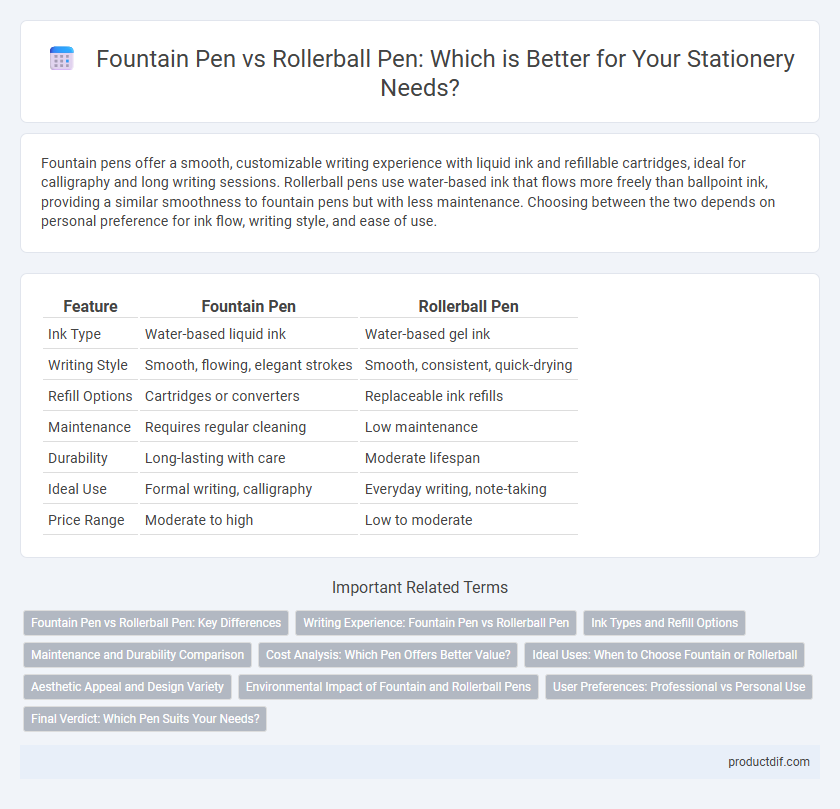 Fountain Pen vs Rollerball Pen: Which is Better for Your Stationery Needs?

Fountain pens offer a smooth, customizable writing experience with liquid ink and refillable cartridges, ideal for calligraphy and long writing sessions. Rollerball pens use water-based ink that flows more freely than ballpoint ink, providing a similar smoothness to fountain pens but with less maintenance. Choosing between the two depends on personal preference for ink flow, writing style, and ease of use.

| Feature | Fountain Pen | Rollerball Pen |
|---|---|---|
| Ink Type | Water-based liquid ink | Water-based gel ink |
| Writing Style | Smooth, flowing, elegant strokes | Smooth, consistent, quick-drying |
| Refill Options | Cartridges or converters | Replaceable ink refills |
| Maintenance | Requires regular cleaning | Low maintenance |
| Durability | Long-lasting with care | Moderate lifespan |
| Ideal Use | Formal writing, calligraphy | Everyday writing, note-taking |
| Price Range | Moderate to high | Low to moderate |

Important Related Terms

Fountain Pen vs Rollerball Pen: Key Differences
Writing Experience: Fountain Pen vs Rollerball Pen
Ink Types and Refill Options
Maintenance and Durability Comparison
Cost Analysis: Which Pen Offers Better Value?
Ideal Uses: When to Choose Fountain or Rollerball
Aesthetic Appeal and Design Variety
Environmental Impact of Fountain and Rollerball Pens
User Preferences: Professional vs Personal Use
Final Verdict: Which Pen Suits Your Needs?

productdif.com