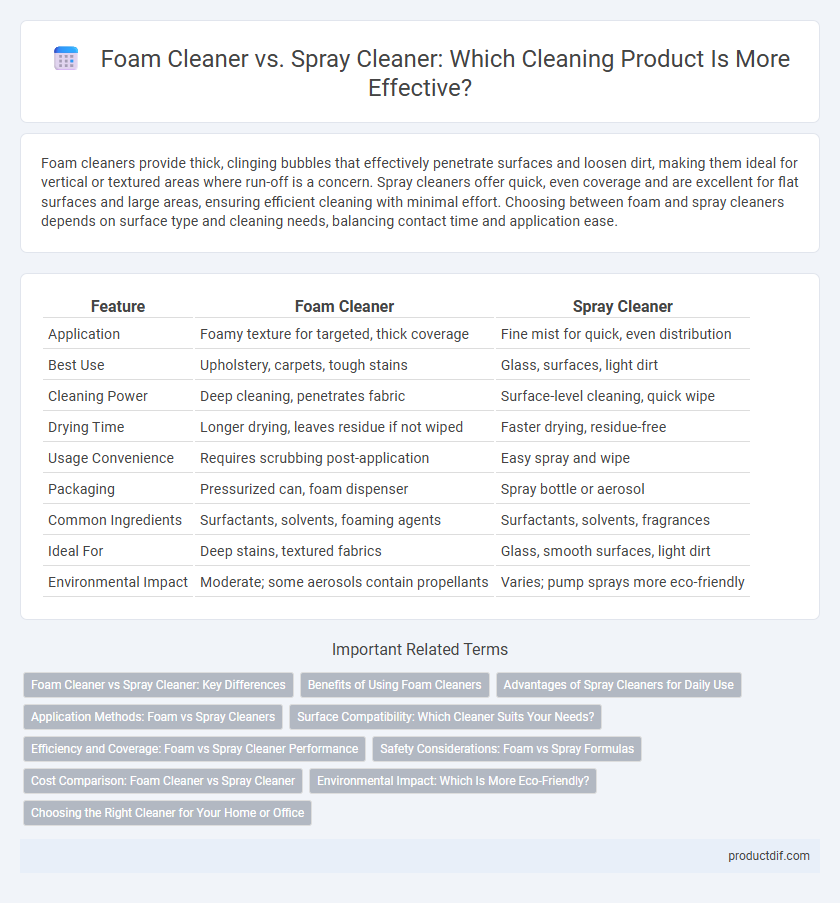 Foam Cleaner vs. Spray Cleaner: Which Cleaning Product Is More Effective?

Foam cleaners provide thick, clinging bubbles that effectively penetrate surfaces and loosen dirt, making them ideal for vertical or textured areas where run-off is a concern. Spray cleaners offer quick, even coverage and are excellent for flat surfaces and large areas, ensuring efficient cleaning with minimal effort. Choosing between foam and spray cleaners depends on surface type and cleaning needs, balancing contact time and application ease.

| Feature | Foam Cleaner | Spray Cleaner |
|---|---|---|
| Application | Foamy texture for targeted, thick coverage | Fine mist for quick, even distribution |
| Best Use | Upholstery, carpets, tough stains | Glass, surfaces, light dirt |
| Cleaning Power | Deep cleaning, penetrates fabric | Surface-level cleaning, quick wipe |
| Drying Time | Longer drying, leaves residue if not wiped | Faster drying, residue-free |
| Usage Convenience | Requires scrubbing post-application | Easy spray and wipe |
| Packaging | Pressurized can, foam dispenser | Spray bottle or aerosol |
| Common Ingredients | Surfactants, solvents, foaming agents | Surfactants, solvents, fragrances |
| Ideal For | Deep stains, textured fabrics | Glass, smooth surfaces, light dirt |
| Environmental Impact | Moderate; some aerosols contain propellants | Varies; pump sprays more eco-friendly |

Important Related Terms

Foam Cleaner vs Spray Cleaner: Key Differences
Benefits of Using Foam Cleaners
Advantages of Spray Cleaners for Daily Use
Application Methods: Foam vs Spray Cleaners
Surface Compatibility: Which Cleaner Suits Your Needs?
Efficiency and Coverage: Foam vs Spray Cleaner Performance
Safety Considerations: Foam vs Spray Formulas
Cost Comparison: Foam Cleaner vs Spray Cleaner
Environmental Impact: Which Is More Eco-Friendly?
Choosing the Right Cleaner for Your Home or Office

productdif.com