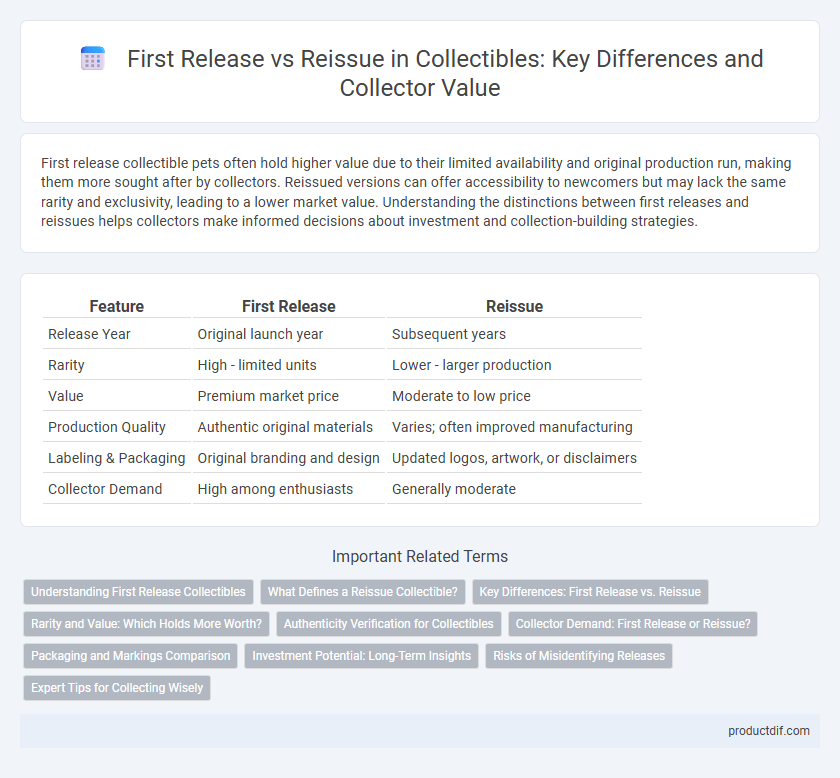 First Release vs Reissue in Collectibles: Key Differences and Collector Value

First release collectible pets often hold higher value due to their limited availability and original production run, making them more sought after by collectors. Reissued versions can offer accessibility to newcomers but may lack the same rarity and exclusivity, leading to a lower market value. Understanding the distinctions between first releases and reissues helps collectors make informed decisions about investment and collection-building strategies.

| Feature | First Release | Reissue |
|---|---|---|
| Release Year | Original launch year | Subsequent years |
| Rarity | High - limited units | Lower - larger production |
| Value | Premium market price | Moderate to low price |
| Production Quality | Authentic original materials | Varies; often improved manufacturing |
| Labeling & Packaging | Original branding and design | Updated logos, artwork, or disclaimers |
| Collector Demand | High among enthusiasts | Generally moderate |

Important Related Terms

Understanding First Release Collectibles
What Defines a Reissue Collectible?
Key Differences: First Release vs. Reissue
Rarity and Value: Which Holds More Worth?
Authenticity Verification for Collectibles
Collector Demand: First Release or Reissue?
Packaging and Markings Comparison
Investment Potential: Long-Term Insights
Risks of Misidentifying Releases
Expert Tips for Collecting Wisely

productdif.com