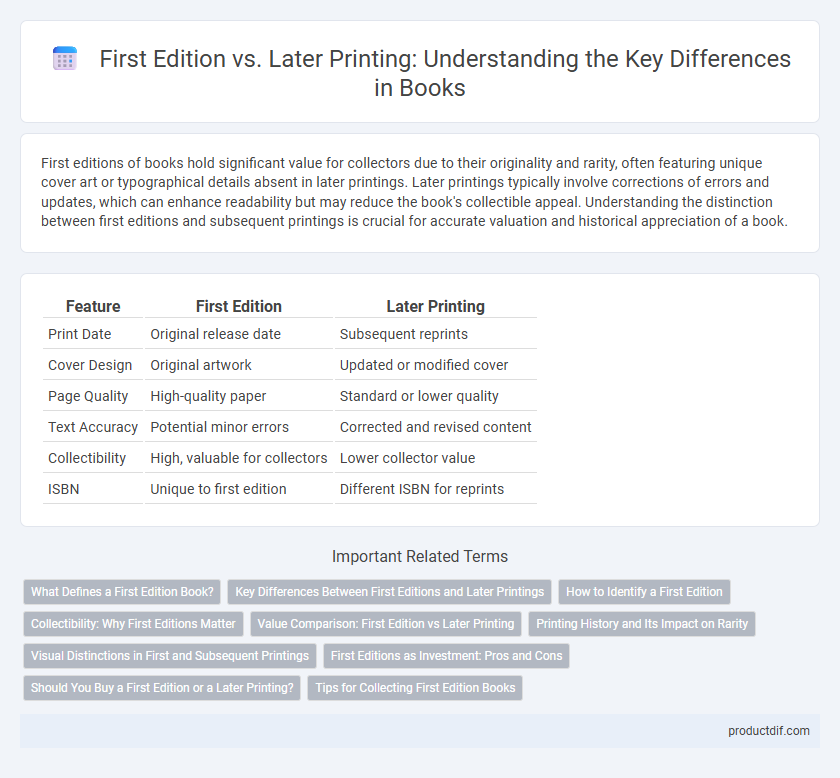 First Edition vs. Later Printing: Understanding the Key Differences in Books

First editions of books hold significant value for collectors due to their originality and rarity, often featuring unique cover art or typographical details absent in later printings. Later printings typically involve corrections of errors and updates, which can enhance readability but may reduce the book's collectible appeal. Understanding the distinction between first editions and subsequent printings is crucial for accurate valuation and historical appreciation of a book.

| Feature | First Edition | Later Printing |
|---|---|---|
| Print Date | Original release date | Subsequent reprints |
| Cover Design | Original artwork | Updated or modified cover |
| Page Quality | High-quality paper | Standard or lower quality |
| Text Accuracy | Potential minor errors | Corrected and revised content |
| Collectibility | High, valuable for collectors | Lower collector value |
| ISBN | Unique to first edition | Different ISBN for reprints |

Important Related Terms

What Defines a First Edition Book?
Key Differences Between First Editions and Later Printings
How to Identify a First Edition
Collectibility: Why First Editions Matter
Value Comparison: First Edition vs Later Printing
Printing History and Its Impact on Rarity
Visual Distinctions in First and Subsequent Printings
First Editions as Investment: Pros and Cons
Should You Buy a First Edition or a Later Printing?
Tips for Collecting First Edition Books

productdif.com