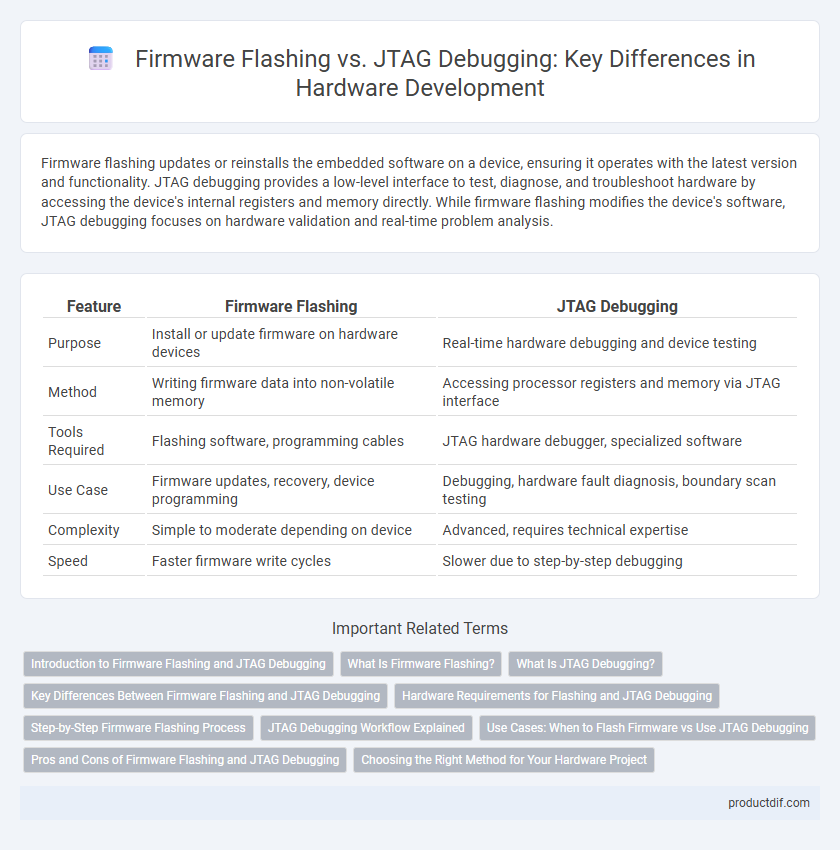 Firmware Flashing vs. JTAG Debugging: Key Differences in Hardware Development

Firmware flashing updates or reinstalls the embedded software on a device, ensuring it operates with the latest version and functionality. JTAG debugging provides a low-level interface to test, diagnose, and troubleshoot hardware by accessing the device's internal registers and memory directly. While firmware flashing modifies the device's software, JTAG debugging focuses on hardware validation and real-time problem analysis.

| Feature | Firmware Flashing | JTAG Debugging |
|---|---|---|
| Purpose | Install or update firmware on hardware devices | Real-time hardware debugging and device testing |
| Method | Writing firmware data into non-volatile memory | Accessing processor registers and memory via JTAG interface |
| Tools Required | Flashing software, programming cables | JTAG hardware debugger, specialized software |
| Use Case | Firmware updates, recovery, device programming | Debugging, hardware fault diagnosis, boundary scan testing |
| Complexity | Simple to moderate depending on device | Advanced, requires technical expertise |
| Speed | Faster firmware write cycles | Slower due to step-by-step debugging |

Important Related Terms

Introduction to Firmware Flashing and JTAG Debugging
What Is Firmware Flashing?
What Is JTAG Debugging?
Key Differences Between Firmware Flashing and JTAG Debugging
Hardware Requirements for Flashing and JTAG Debugging
Step-by-Step Firmware Flashing Process
JTAG Debugging Workflow Explained
Use Cases: When to Flash Firmware vs Use JTAG Debugging
Pros and Cons of Firmware Flashing and JTAG Debugging
Choosing the Right Method for Your Hardware Project

productdif.com