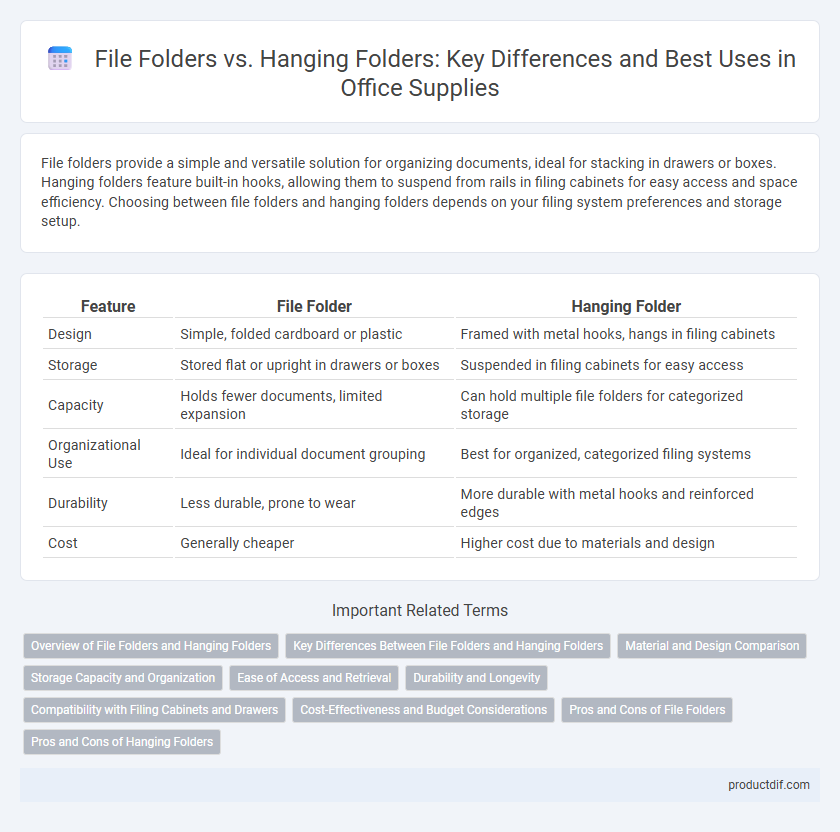 File Folders vs. Hanging Folders: Key Differences and Best Uses in Office Supplies

File folders provide a simple and versatile solution for organizing documents, ideal for stacking in drawers or boxes. Hanging folders feature built-in hooks, allowing them to suspend from rails in filing cabinets for easy access and space efficiency. Choosing between file folders and hanging folders depends on your filing system preferences and storage setup.

| Feature | File Folder | Hanging Folder |
|---|---|---|
| Design | Simple, folded cardboard or plastic | Framed with metal hooks, hangs in filing cabinets |
| Storage | Stored flat or upright in drawers or boxes | Suspended in filing cabinets for easy access |
| Capacity | Holds fewer documents, limited expansion | Can hold multiple file folders for categorized storage |
| Organizational Use | Ideal for individual document grouping | Best for organized, categorized filing systems |
| Durability | Less durable, prone to wear | More durable with metal hooks and reinforced edges |
| Cost | Generally cheaper | Higher cost due to materials and design |

Important Related Terms

Overview of File Folders and Hanging Folders
Key Differences Between File Folders and Hanging Folders
Material and Design Comparison
Storage Capacity and Organization
Ease of Access and Retrieval
Durability and Longevity
Compatibility with Filing Cabinets and Drawers
Cost-Effectiveness and Budget Considerations
Pros and Cons of File Folders
Pros and Cons of Hanging Folders

productdif.com