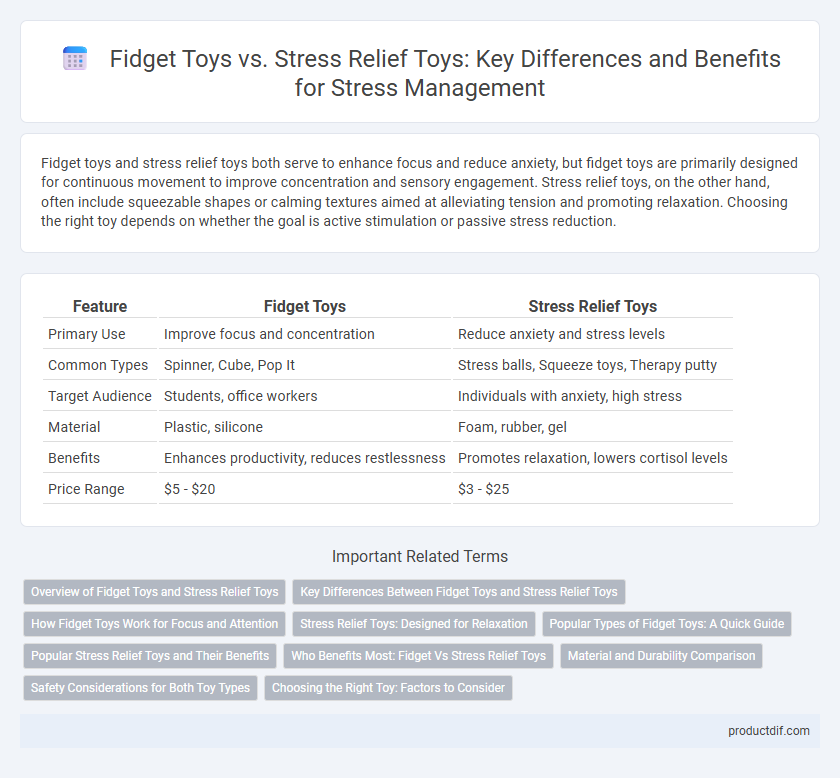 Fidget Toys vs. Stress Relief Toys: Key Differences and Benefits for Stress Management

Fidget toys and stress relief toys both serve to enhance focus and reduce anxiety, but fidget toys are primarily designed for continuous movement to improve concentration and sensory engagement. Stress relief toys, on the other hand, often include squeezable shapes or calming textures aimed at alleviating tension and promoting relaxation. Choosing the right toy depends on whether the goal is active stimulation or passive stress reduction.

| Feature | Fidget Toys | Stress Relief Toys |
|---|---|---|
| Primary Use | Improve focus and concentration | Reduce anxiety and stress levels |
| Common Types | Spinner, Cube, Pop It | Stress balls, Squeeze toys, Therapy putty |
| Target Audience | Students, office workers | Individuals with anxiety, high stress |
| Material | Plastic, silicone | Foam, rubber, gel |
| Benefits | Enhances productivity, reduces restlessness | Promotes relaxation, lowers cortisol levels |
| Price Range | \$5 - \$20 | \$3 - \$25 |

Important Related Terms

Overview of Fidget Toys and Stress Relief Toys
Key Differences Between Fidget Toys and Stress Relief Toys
How Fidget Toys Work for Focus and Attention
Stress Relief Toys: Designed for Relaxation
Popular Types of Fidget Toys: A Quick Guide
Popular Stress Relief Toys and Their Benefits
Who Benefits Most: Fidget Vs Stress Relief Toys
Material and Durability Comparison
Safety Considerations for Both Toy Types
Choosing the Right Toy: Factors to Consider

productdif.com