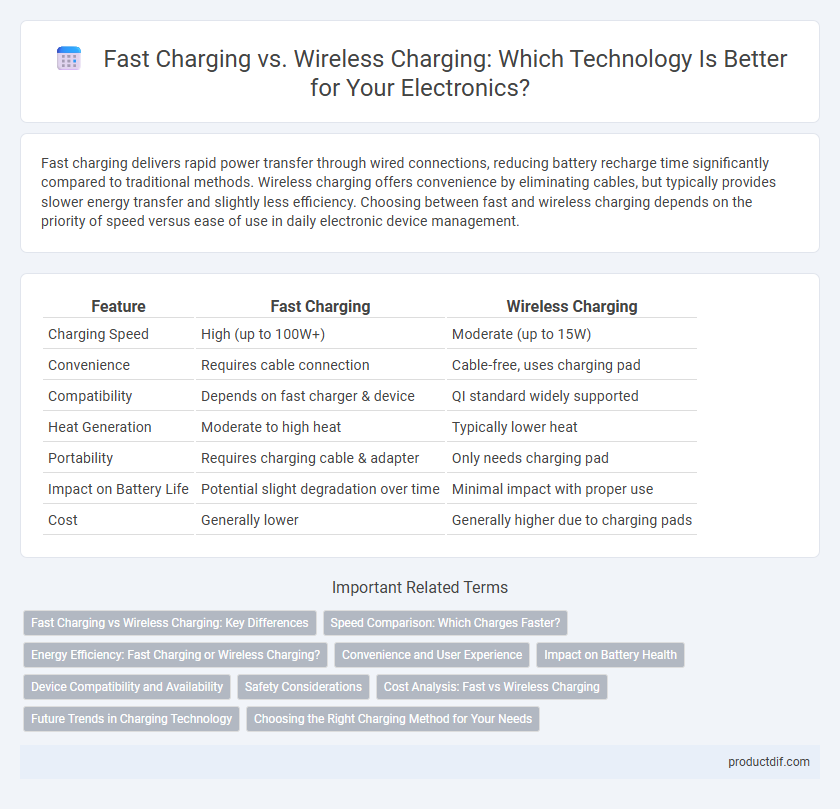 Fast Charging vs. Wireless Charging: Which Technology Is Better for Your Electronics?

Fast charging delivers rapid power transfer through wired connections, reducing battery recharge time significantly compared to traditional methods. Wireless charging offers convenience by eliminating cables, but typically provides slower energy transfer and slightly less efficiency. Choosing between fast and wireless charging depends on the priority of speed versus ease of use in daily electronic device management.

| Feature | Fast Charging | Wireless Charging |
|---|---|---|
| Charging Speed | High (up to 100W+) | Moderate (up to 15W) |
| Convenience | Requires cable connection | Cable-free, uses charging pad |
| Compatibility | Depends on fast charger & device | QI standard widely supported |
| Heat Generation | Moderate to high heat | Typically lower heat |
| Portability | Requires charging cable & adapter | Only needs charging pad |
| Impact on Battery Life | Potential slight degradation over time | Minimal impact with proper use |
| Cost | Generally lower | Generally higher due to charging pads |

Important Related Terms

Fast Charging vs Wireless Charging: Key Differences
Speed Comparison: Which Charges Faster?
Energy Efficiency: Fast Charging or Wireless Charging?
Convenience and User Experience
Impact on Battery Health
Device Compatibility and Availability
Safety Considerations
Cost Analysis: Fast vs Wireless Charging
Future Trends in Charging Technology
Choosing the Right Charging Method for Your Needs

productdif.com