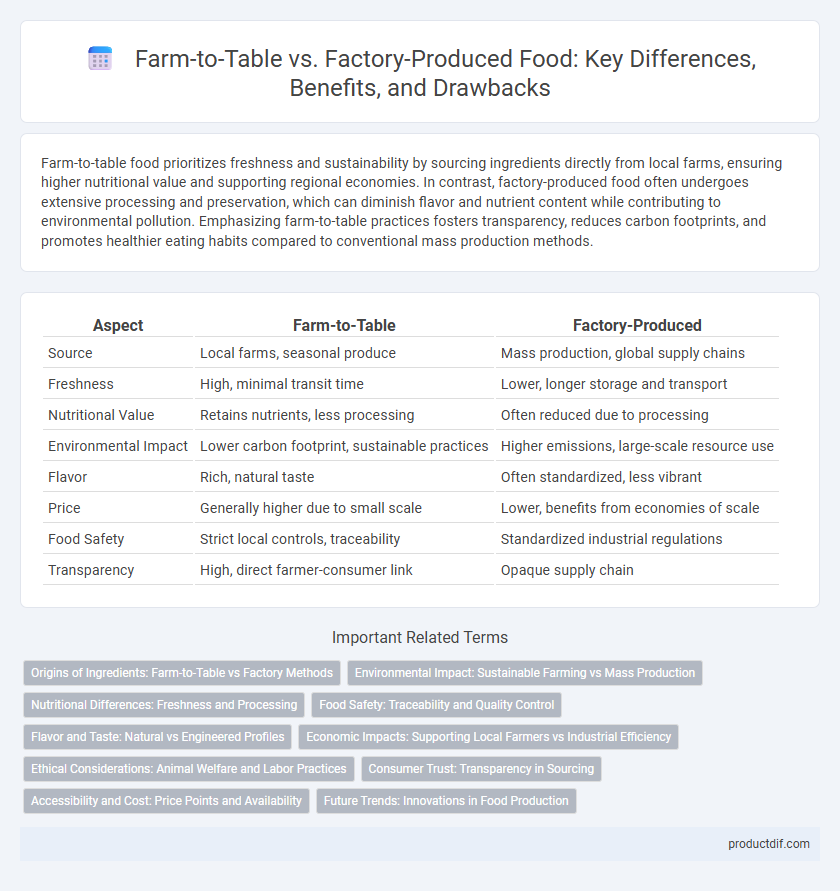 Farm-to-Table vs. Factory-Produced Food: Key Differences, Benefits, and Drawbacks

Farm-to-table food prioritizes freshness and sustainability by sourcing ingredients directly from local farms, ensuring higher nutritional value and supporting regional economies. In contrast, factory-produced food often undergoes extensive processing and preservation, which can diminish flavor and nutrient content while contributing to environmental pollution. Emphasizing farm-to-table practices fosters transparency, reduces carbon footprints, and promotes healthier eating habits compared to conventional mass production methods.

| Aspect | Farm-to-Table | Factory-Produced |
|---|---|---|
| Source | Local farms, seasonal produce | Mass production, global supply chains |
| Freshness | High, minimal transit time | Lower, longer storage and transport |
| Nutritional Value | Retains nutrients, less processing | Often reduced due to processing |
| Environmental Impact | Lower carbon footprint, sustainable practices | Higher emissions, large-scale resource use |
| Flavor | Rich, natural taste | Often standardized, less vibrant |
| Price | Generally higher due to small scale | Lower, benefits from economies of scale |
| Food Safety | Strict local controls, traceability | Standardized industrial regulations |
| Transparency | High, direct farmer-consumer link | Opaque supply chain |

Important Related Terms

Origins of Ingredients: Farm-to-Table vs Factory Methods
Environmental Impact: Sustainable Farming vs Mass Production
Nutritional Differences: Freshness and Processing
Food Safety: Traceability and Quality Control
Flavor and Taste: Natural vs Engineered Profiles
Economic Impacts: Supporting Local Farmers vs Industrial Efficiency
Ethical Considerations: Animal Welfare and Labor Practices
Consumer Trust: Transparency in Sourcing
Accessibility and Cost: Price Points and Availability
Future Trends: Innovations in Food Production

productdif.com