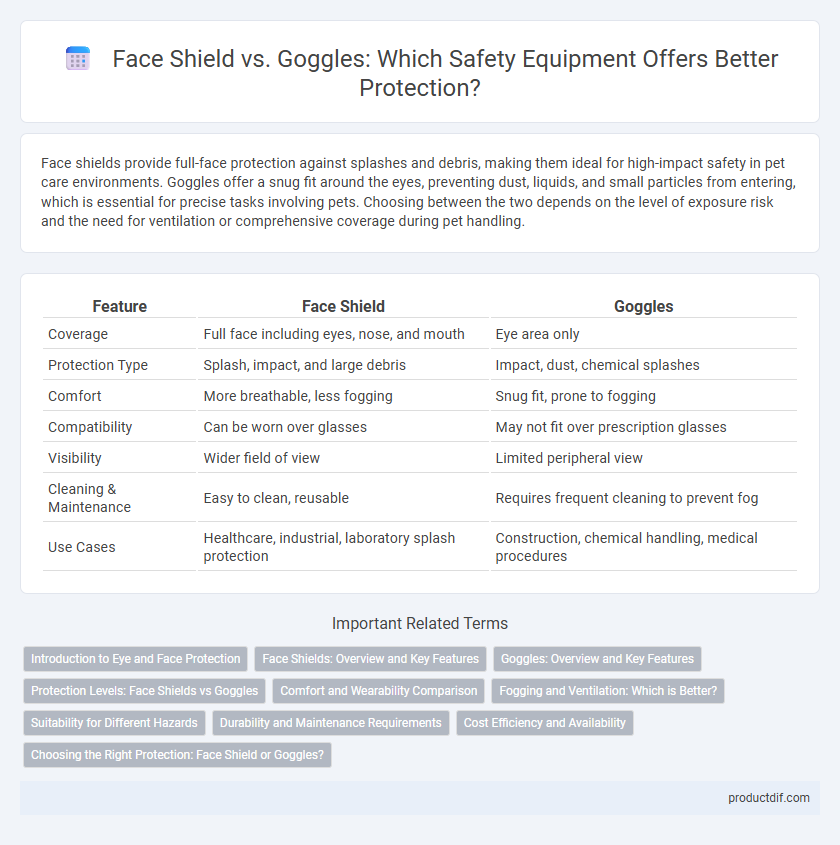 Face Shield vs. Goggles: Which Safety Equipment Offers Better Protection?

Face shields provide full-face protection against splashes and debris, making them ideal for high-impact safety in pet care environments. Goggles offer a snug fit around the eyes, preventing dust, liquids, and small particles from entering, which is essential for precise tasks involving pets. Choosing between the two depends on the level of exposure risk and the need for ventilation or comprehensive coverage during pet handling.

| Feature | Face Shield | Goggles |
|---|---|---|
| Coverage | Full face including eyes, nose, and mouth | Eye area only |
| Protection Type | Splash, impact, and large debris | Impact, dust, chemical splashes |
| Comfort | More breathable, less fogging | Snug fit, prone to fogging |
| Compatibility | Can be worn over glasses | May not fit over prescription glasses |
| Visibility | Wider field of view | Limited peripheral view |
| Cleaning & Maintenance | Easy to clean, reusable | Requires frequent cleaning to prevent fog |
| Use Cases | Healthcare, industrial, laboratory splash protection | Construction, chemical handling, medical procedures |

Important Related Terms

Introduction to Eye and Face Protection
Face Shields: Overview and Key Features
Goggles: Overview and Key Features
Protection Levels: Face Shields vs Goggles
Comfort and Wearability Comparison
Fogging and Ventilation: Which is Better?
Suitability for Different Hazards
Durability and Maintenance Requirements
Cost Efficiency and Availability
Choosing the Right Protection: Face Shield or Goggles?

productdif.com