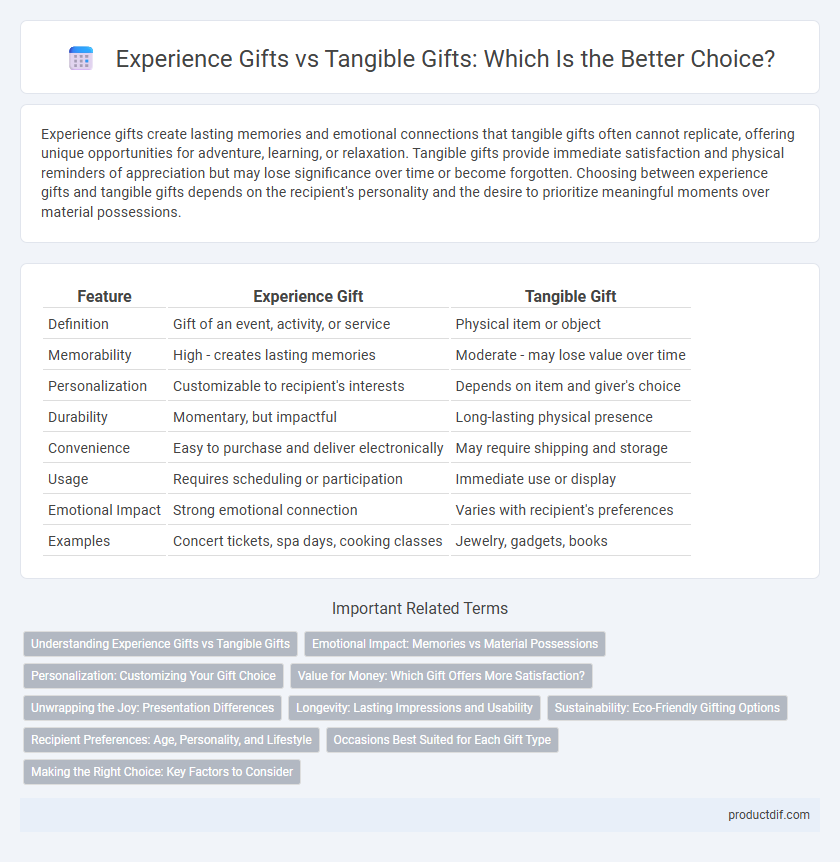 Experience Gifts vs Tangible Gifts: Which Is the Better Choice?

Experience gifts create lasting memories and emotional connections that tangible gifts often cannot replicate, offering unique opportunities for adventure, learning, or relaxation. Tangible gifts provide immediate satisfaction and physical reminders of appreciation but may lose significance over time or become forgotten. Choosing between experience gifts and tangible gifts depends on the recipient's personality and the desire to prioritize meaningful moments over material possessions.

| Feature | Experience Gift | Tangible Gift |
|---|---|---|
| Definition | Gift of an event, activity, or service | Physical item or object |
| Memorability | High - creates lasting memories | Moderate - may lose value over time |
| Personalization | Customizable to recipient's interests | Depends on item and giver's choice |
| Durability | Momentary, but impactful | Long-lasting physical presence |
| Convenience | Easy to purchase and deliver electronically | May require shipping and storage |
| Usage | Requires scheduling or participation | Immediate use or display |
| Emotional Impact | Strong emotional connection | Varies with recipient's preferences |
| Examples | Concert tickets, spa days, cooking classes | Jewelry, gadgets, books |

Important Related Terms

Understanding Experience Gifts vs Tangible Gifts
Emotional Impact: Memories vs Material Possessions
Personalization: Customizing Your Gift Choice
Value for Money: Which Gift Offers More Satisfaction?
Unwrapping the Joy: Presentation Differences
Longevity: Lasting Impressions and Usability
Sustainability: Eco-Friendly Gifting Options
Recipient Preferences: Age, Personality, and Lifestyle
Occasions Best Suited for Each Gift Type
Making the Right Choice: Key Factors to Consider

productdif.com