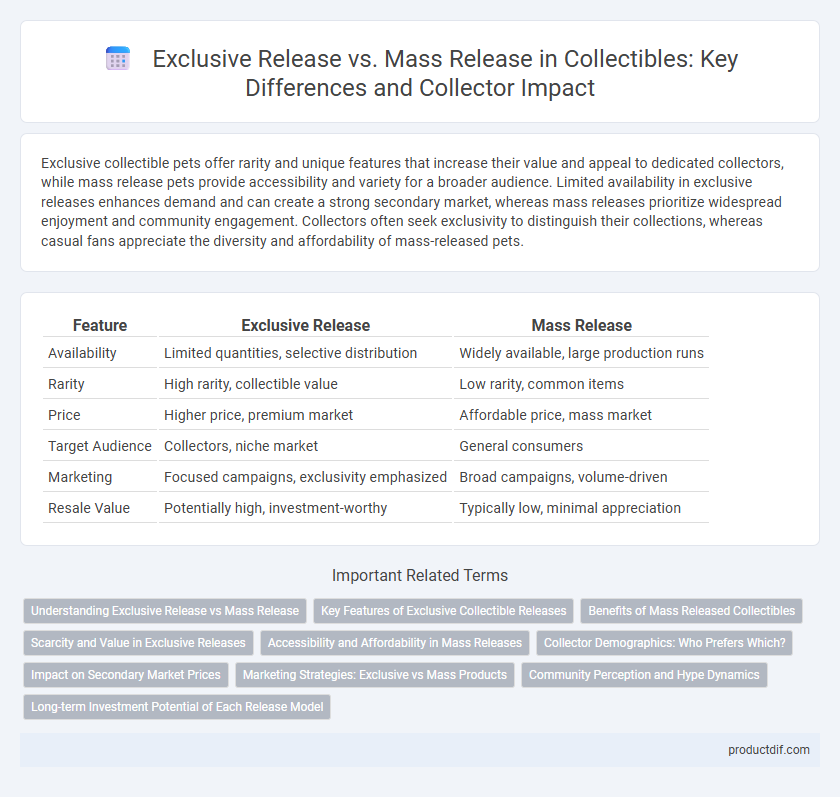 Exclusive Release vs. Mass Release in Collectibles: Key Differences and Collector Impact

Exclusive collectible pets offer rarity and unique features that increase their value and appeal to dedicated collectors, while mass release pets provide accessibility and variety for a broader audience. Limited availability in exclusive releases enhances demand and can create a strong secondary market, whereas mass releases prioritize widespread enjoyment and community engagement. Collectors often seek exclusivity to distinguish their collections, whereas casual fans appreciate the diversity and affordability of mass-released pets.

| Feature | Exclusive Release | Mass Release |
|---|---|---|
| Availability | Limited quantities, selective distribution | Widely available, large production runs |
| Rarity | High rarity, collectible value | Low rarity, common items |
| Price | Higher price, premium market | Affordable price, mass market |
| Target Audience | Collectors, niche market | General consumers |
| Marketing | Focused campaigns, exclusivity emphasized | Broad campaigns, volume-driven |
| Resale Value | Potentially high, investment-worthy | Typically low, minimal appreciation |

Important Related Terms

Understanding Exclusive Release vs Mass Release

Key Features of Exclusive Collectible Releases

Benefits of Mass Released Collectibles

Scarcity and Value in Exclusive Releases

Accessibility and Affordability in Mass Releases

Collector Demographics: Who Prefers Which?

Impact on Secondary Market Prices

Marketing Strategies: Exclusive vs Mass Products

Community Perception and Hype Dynamics

Long-term Investment Potential of Each Release Model

productdif.com