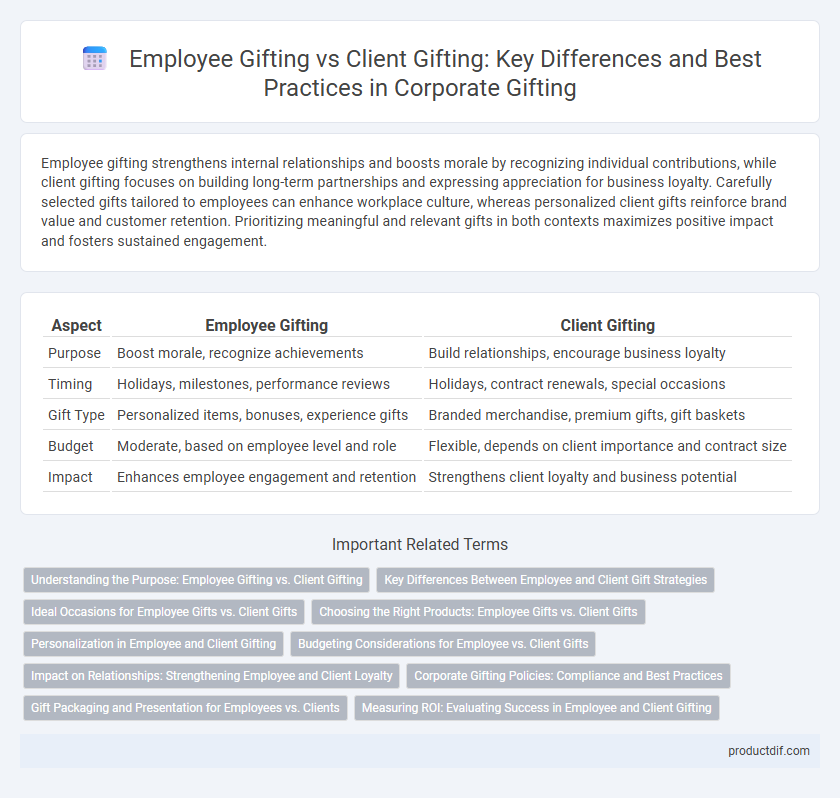 Employee Gifting vs Client Gifting: Key Differences and Best Practices in Corporate Gifting

Employee gifting strengthens internal relationships and boosts morale by recognizing individual contributions, while client gifting focuses on building long-term partnerships and expressing appreciation for business loyalty. Carefully selected gifts tailored to employees can enhance workplace culture, whereas personalized client gifts reinforce brand value and customer retention. Prioritizing meaningful and relevant gifts in both contexts maximizes positive impact and fosters sustained engagement.

| Aspect | Employee Gifting | Client Gifting |
|---|---|---|
| Purpose | Boost morale, recognize achievements | Build relationships, encourage business loyalty |
| Timing | Holidays, milestones, performance reviews | Holidays, contract renewals, special occasions |
| Gift Type | Personalized items, bonuses, experience gifts | Branded merchandise, premium gifts, gift baskets |
| Budget | Moderate, based on employee level and role | Flexible, depends on client importance and contract size |
| Impact | Enhances employee engagement and retention | Strengthens client loyalty and business potential |

Important Related Terms

Understanding the Purpose: Employee Gifting vs. Client Gifting
Key Differences Between Employee and Client Gift Strategies
Ideal Occasions for Employee Gifts vs. Client Gifts
Choosing the Right Products: Employee Gifts vs. Client Gifts
Personalization in Employee and Client Gifting
Budgeting Considerations for Employee vs. Client Gifts
Impact on Relationships: Strengthening Employee and Client Loyalty
Corporate Gifting Policies: Compliance and Best Practices
Gift Packaging and Presentation for Employees vs. Clients
Measuring ROI: Evaluating Success in Employee and Client Gifting

productdif.com