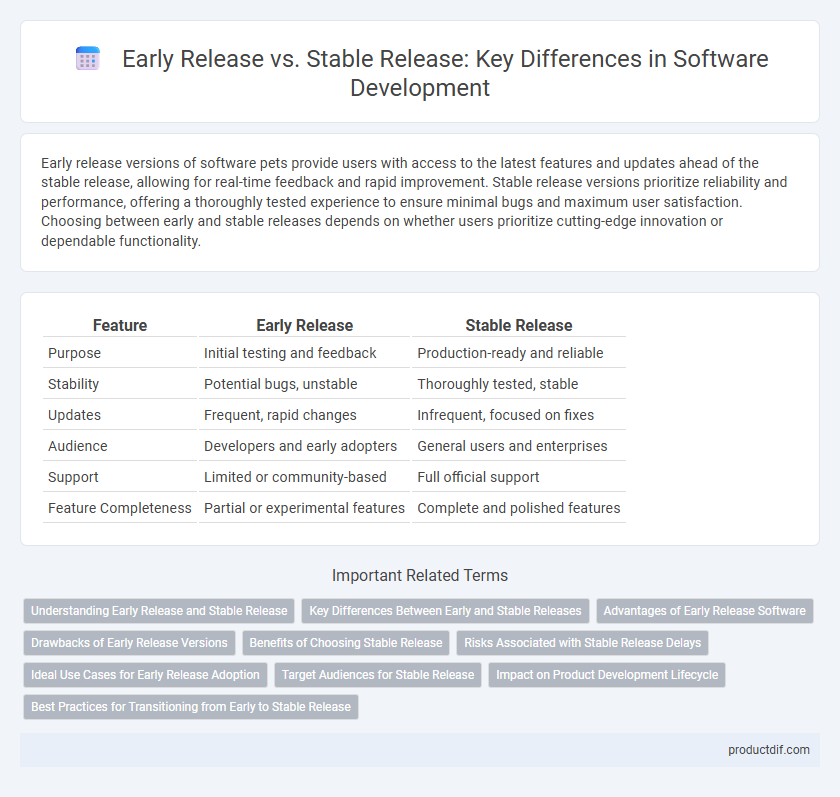 Early Release vs. Stable Release: Key Differences in Software Development

Early release versions of software pets provide users with access to the latest features and updates ahead of the stable release, allowing for real-time feedback and rapid improvement. Stable release versions prioritize reliability and performance, offering a thoroughly tested experience to ensure minimal bugs and maximum user satisfaction. Choosing between early and stable releases depends on whether users prioritize cutting-edge innovation or dependable functionality.

| Feature | Early Release | Stable Release |
|---|---|---|
| Purpose | Initial testing and feedback | Production-ready and reliable |
| Stability | Potential bugs, unstable | Thoroughly tested, stable |
| Updates | Frequent, rapid changes | Infrequent, focused on fixes |
| Audience | Developers and early adopters | General users and enterprises |
| Support | Limited or community-based | Full official support |
| Feature Completeness | Partial or experimental features | Complete and polished features |

Important Related Terms

Understanding Early Release and Stable Release
Key Differences Between Early and Stable Releases
Advantages of Early Release Software
Drawbacks of Early Release Versions
Benefits of Choosing Stable Release
Risks Associated with Stable Release Delays
Ideal Use Cases for Early Release Adoption
Target Audiences for Stable Release
Impact on Product Development Lifecycle
Best Practices for Transitioning from Early to Stable Release

productdif.com