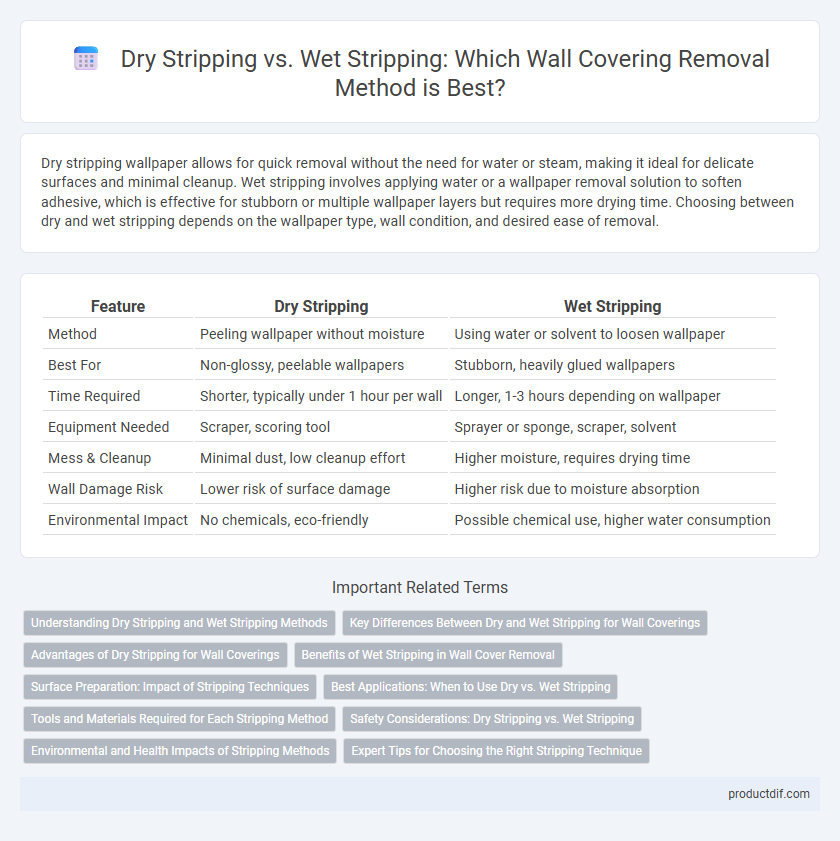 Dry Stripping vs. Wet Stripping: Which Wall Covering Removal Method is Best?

Dry stripping wallpaper allows for quick removal without the need for water or steam, making it ideal for delicate surfaces and minimal cleanup. Wet stripping involves applying water or a wallpaper removal solution to soften adhesive, which is effective for stubborn or multiple wallpaper layers but requires more drying time. Choosing between dry and wet stripping depends on the wallpaper type, wall condition, and desired ease of removal.

| Feature | Dry Stripping | Wet Stripping |
|---|---|---|
| Method | Peeling wallpaper without moisture | Using water or solvent to loosen wallpaper |
| Best For | Non-glossy, peelable wallpapers | Stubborn, heavily glued wallpapers |
| Time Required | Shorter, typically under 1 hour per wall | Longer, 1-3 hours depending on wallpaper |
| Equipment Needed | Scraper, scoring tool | Sprayer or sponge, scraper, solvent |
| Mess & Cleanup | Minimal dust, low cleanup effort | Higher moisture, requires drying time |
| Wall Damage Risk | Lower risk of surface damage | Higher risk due to moisture absorption |
| Environmental Impact | No chemicals, eco-friendly | Possible chemical use, higher water consumption |

Important Related Terms

Understanding Dry Stripping and Wet Stripping Methods
Key Differences Between Dry and Wet Stripping for Wall Coverings
Advantages of Dry Stripping for Wall Coverings
Benefits of Wet Stripping in Wall Cover Removal
Surface Preparation: Impact of Stripping Techniques
Best Applications: When to Use Dry vs. Wet Stripping
Tools and Materials Required for Each Stripping Method
Safety Considerations: Dry Stripping vs. Wet Stripping
Environmental and Health Impacts of Stripping Methods
Expert Tips for Choosing the Right Stripping Technique

productdif.com