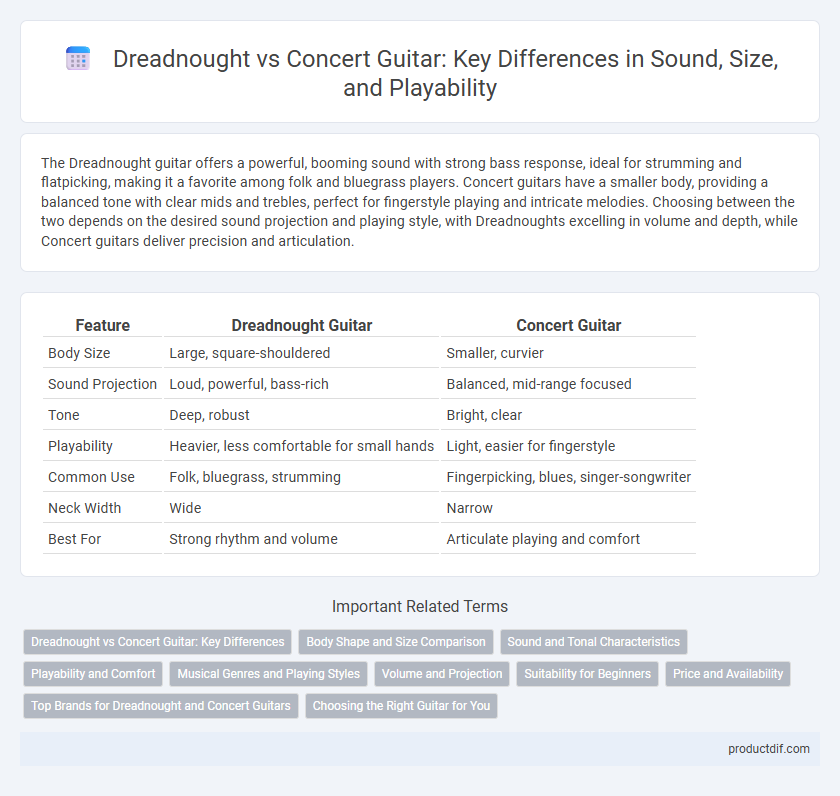 Dreadnought vs Concert Guitar: Key Differences in Sound, Size, and Playability

The Dreadnought guitar offers a powerful, booming sound with strong bass response, ideal for strumming and flatpicking, making it a favorite among folk and bluegrass players. Concert guitars have a smaller body, providing a balanced tone with clear mids and trebles, perfect for fingerstyle playing and intricate melodies. Choosing between the two depends on the desired sound projection and playing style, with Dreadnoughts excelling in volume and depth, while Concert guitars deliver precision and articulation.

| Feature | Dreadnought Guitar | Concert Guitar |
|---|---|---|
| Body Size | Large, square-shouldered | Smaller, curvier |
| Sound Projection | Loud, powerful, bass-rich | Balanced, mid-range focused |
| Tone | Deep, robust | Bright, clear |
| Playability | Heavier, less comfortable for small hands | Light, easier for fingerstyle |
| Common Use | Folk, bluegrass, strumming | Fingerpicking, blues, singer-songwriter |
| Neck Width | Wide | Narrow |
| Best For | Strong rhythm and volume | Articulate playing and comfort |

Important Related Terms

Dreadnought vs Concert Guitar: Key Differences
Body Shape and Size Comparison
Sound and Tonal Characteristics
Playability and Comfort
Musical Genres and Playing Styles
Volume and Projection
Suitability for Beginners
Price and Availability
Top Brands for Dreadnought and Concert Guitars
Choosing the Right Guitar for You

productdif.com