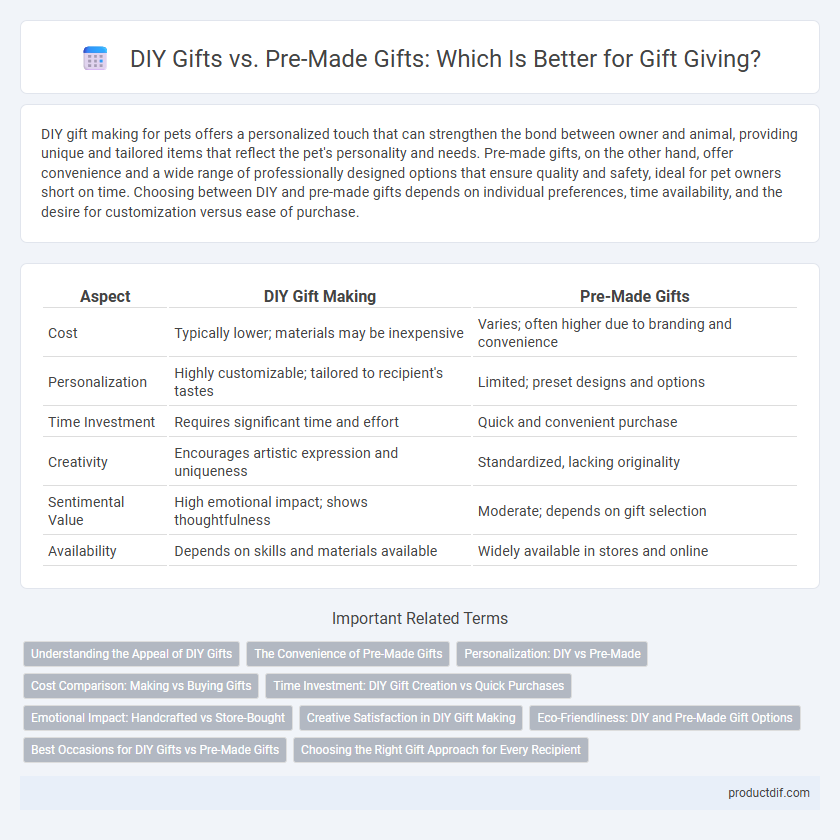 DIY Gifts vs. Pre-Made Gifts: Which Is Better for Gift Giving?

DIY gift making for pets offers a personalized touch that can strengthen the bond between owner and animal, providing unique and tailored items that reflect the pet's personality and needs. Pre-made gifts, on the other hand, offer convenience and a wide range of professionally designed options that ensure quality and safety, ideal for pet owners short on time. Choosing between DIY and pre-made gifts depends on individual preferences, time availability, and the desire for customization versus ease of purchase.

| Aspect | DIY Gift Making | Pre-Made Gifts |
|---|---|---|
| Cost | Typically lower; materials may be inexpensive | Varies; often higher due to branding and convenience |
| Personalization | Highly customizable; tailored to recipient's tastes | Limited; preset designs and options |
| Time Investment | Requires significant time and effort | Quick and convenient purchase |
| Creativity | Encourages artistic expression and uniqueness | Standardized, lacking originality |
| Sentimental Value | High emotional impact; shows thoughtfulness | Moderate; depends on gift selection |
| Availability | Depends on skills and materials available | Widely available in stores and online |

Important Related Terms

Understanding the Appeal of DIY Gifts
The Convenience of Pre-Made Gifts
Personalization: DIY vs Pre-Made
Cost Comparison: Making vs Buying Gifts
Time Investment: DIY Gift Creation vs Quick Purchases
Emotional Impact: Handcrafted vs Store-Bought
Creative Satisfaction in DIY Gift Making
Eco-Friendliness: DIY and Pre-Made Gift Options
Best Occasions for DIY Gifts vs Pre-Made Gifts
Choosing the Right Gift Approach for Every Recipient

productdif.com