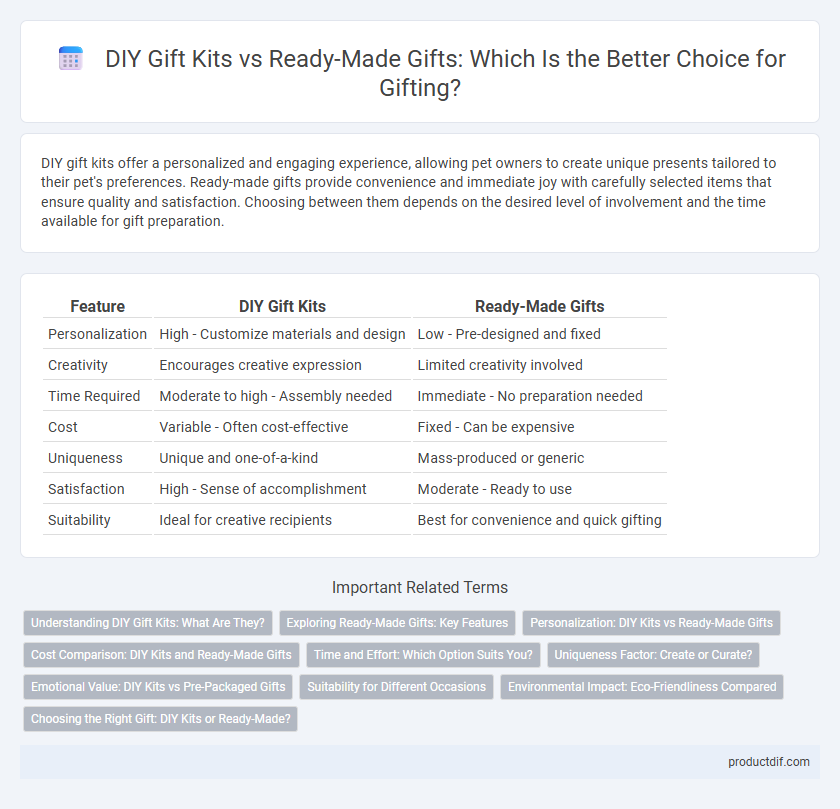 DIY Gift Kits vs Ready-Made Gifts: Which Is the Better Choice for Gifting?

DIY gift kits offer a personalized and engaging experience, allowing pet owners to create unique presents tailored to their pet's preferences. Ready-made gifts provide convenience and immediate joy with carefully selected items that ensure quality and satisfaction. Choosing between them depends on the desired level of involvement and the time available for gift preparation.

| Feature | DIY Gift Kits | Ready-Made Gifts |
|---|---|---|
| Personalization | High - Customize materials and design | Low - Pre-designed and fixed |
| Creativity | Encourages creative expression | Limited creativity involved |
| Time Required | Moderate to high - Assembly needed | Immediate - No preparation needed |
| Cost | Variable - Often cost-effective | Fixed - Can be expensive |
| Uniqueness | Unique and one-of-a-kind | Mass-produced or generic |
| Satisfaction | High - Sense of accomplishment | Moderate - Ready to use |
| Suitability | Ideal for creative recipients | Best for convenience and quick gifting |

Important Related Terms

Understanding DIY Gift Kits: What Are They?
Exploring Ready-Made Gifts: Key Features
Personalization: DIY Kits vs Ready-Made Gifts
Cost Comparison: DIY Kits and Ready-Made Gifts
Time and Effort: Which Option Suits You?
Uniqueness Factor: Create or Curate?
Emotional Value: DIY Kits vs Pre-Packaged Gifts
Suitability for Different Occasions
Environmental Impact: Eco-Friendliness Compared
Choosing the Right Gift: DIY Kits or Ready-Made?

productdif.com