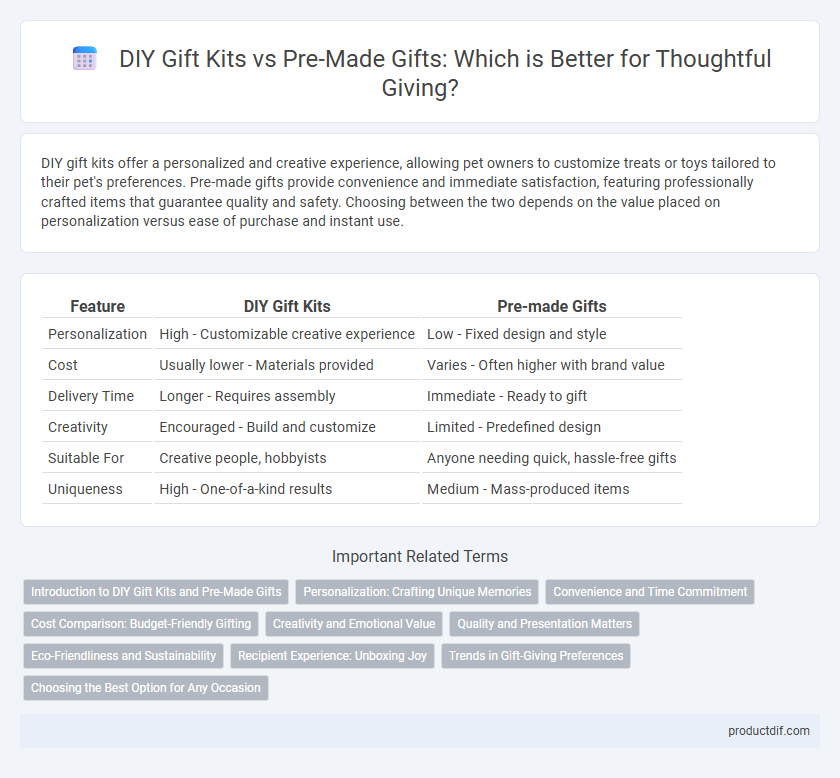 DIY Gift Kits vs Pre-Made Gifts: Which is Better for Thoughtful Giving?

DIY gift kits offer a personalized and creative experience, allowing pet owners to customize treats or toys tailored to their pet's preferences. Pre-made gifts provide convenience and immediate satisfaction, featuring professionally crafted items that guarantee quality and safety. Choosing between the two depends on the value placed on personalization versus ease of purchase and instant use.

| Feature | DIY Gift Kits | Pre-made Gifts |
|---|---|---|
| Personalization | High - Customizable creative experience | Low - Fixed design and style |
| Cost | Usually lower - Materials provided | Varies - Often higher with brand value |
| Delivery Time | Longer - Requires assembly | Immediate - Ready to gift |
| Creativity | Encouraged - Build and customize | Limited - Predefined design |
| Suitable For | Creative people, hobbyists | Anyone needing quick, hassle-free gifts |
| Uniqueness | High - One-of-a-kind results | Medium - Mass-produced items |

Important Related Terms

Introduction to DIY Gift Kits and Pre-Made Gifts
Personalization: Crafting Unique Memories
Convenience and Time Commitment
Cost Comparison: Budget-Friendly Gifting
Creativity and Emotional Value
Quality and Presentation Matters
Eco-Friendliness and Sustainability
Recipient Experience: Unboxing Joy
Trends in Gift-Giving Preferences
Choosing the Best Option for Any Occasion

productdif.com