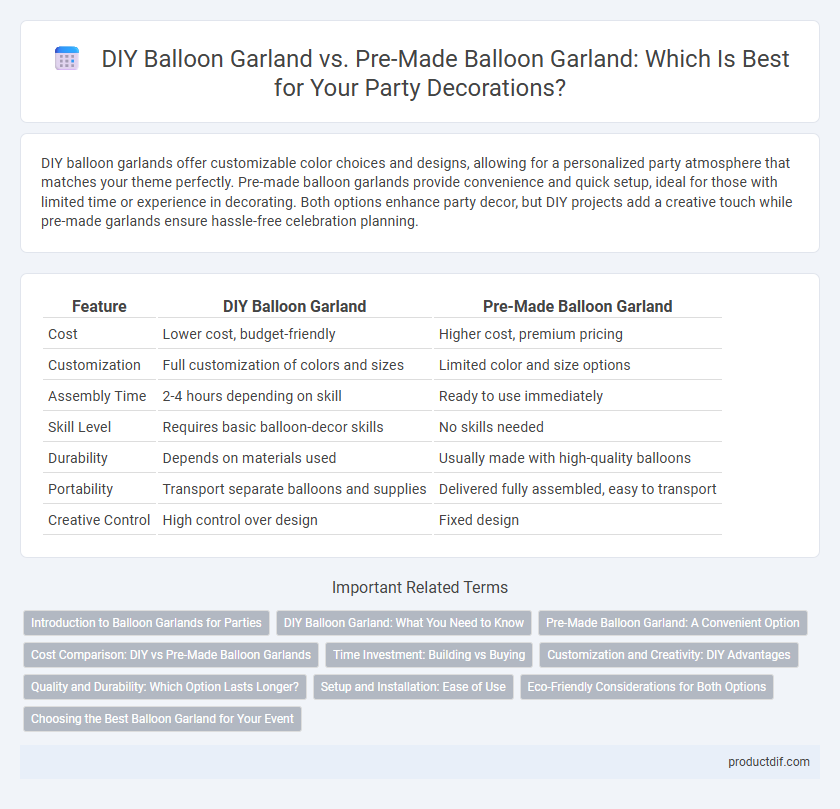 DIY Balloon Garland vs. Pre-Made Balloon Garland: Which Is Best for Your Party Decorations?

DIY balloon garlands offer customizable color choices and designs, allowing for a personalized party atmosphere that matches your theme perfectly. Pre-made balloon garlands provide convenience and quick setup, ideal for those with limited time or experience in decorating. Both options enhance party decor, but DIY projects add a creative touch while pre-made garlands ensure hassle-free celebration planning.

| Feature | DIY Balloon Garland | Pre-Made Balloon Garland |
|---|---|---|
| Cost | Lower cost, budget-friendly | Higher cost, premium pricing |
| Customization | Full customization of colors and sizes | Limited color and size options |
| Assembly Time | 2-4 hours depending on skill | Ready to use immediately |
| Skill Level | Requires basic balloon-decor skills | No skills needed |
| Durability | Depends on materials used | Usually made with high-quality balloons |
| Portability | Transport separate balloons and supplies | Delivered fully assembled, easy to transport |
| Creative Control | High control over design | Fixed design |

Important Related Terms

Introduction to Balloon Garlands for Parties
DIY Balloon Garland: What You Need to Know
Pre-Made Balloon Garland: A Convenient Option
Cost Comparison: DIY vs Pre-Made Balloon Garlands
Time Investment: Building vs Buying
Customization and Creativity: DIY Advantages
Quality and Durability: Which Option Lasts Longer?
Setup and Installation: Ease of Use
Eco-Friendly Considerations for Both Options
Choosing the Best Balloon Garland for Your Event

productdif.com