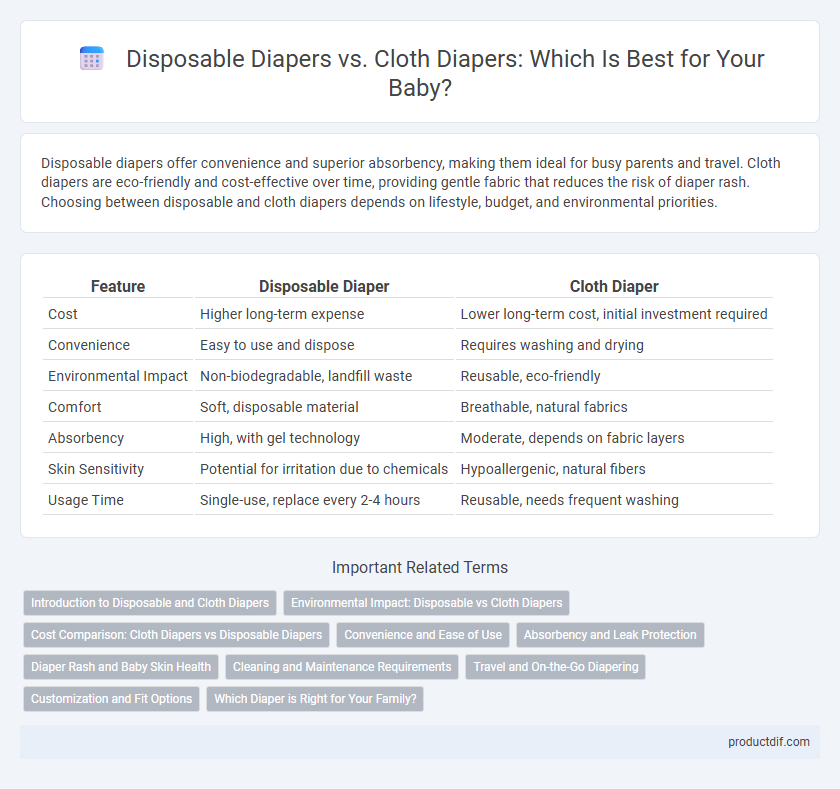 Disposable Diapers vs. Cloth Diapers: Which Is Best for Your Baby?

Disposable diapers offer convenience and superior absorbency, making them ideal for busy parents and travel. Cloth diapers are eco-friendly and cost-effective over time, providing gentle fabric that reduces the risk of diaper rash. Choosing between disposable and cloth diapers depends on lifestyle, budget, and environmental priorities.

| Feature | Disposable Diaper | Cloth Diaper |
|---|---|---|
| Cost | Higher long-term expense | Lower long-term cost, initial investment required |
| Convenience | Easy to use and dispose | Requires washing and drying |
| Environmental Impact | Non-biodegradable, landfill waste | Reusable, eco-friendly |
| Comfort | Soft, disposable material | Breathable, natural fabrics |
| Absorbency | High, with gel technology | Moderate, depends on fabric layers |
| Skin Sensitivity | Potential for irritation due to chemicals | Hypoallergenic, natural fibers |
| Usage Time | Single-use, replace every 2-4 hours | Reusable, needs frequent washing |

Important Related Terms

Introduction to Disposable and Cloth Diapers
Environmental Impact: Disposable vs Cloth Diapers
Cost Comparison: Cloth Diapers vs Disposable Diapers
Convenience and Ease of Use
Absorbency and Leak Protection
Diaper Rash and Baby Skin Health
Cleaning and Maintenance Requirements
Travel and On-the-Go Diapering
Customization and Fit Options
Which Diaper is Right for Your Family?

productdif.com