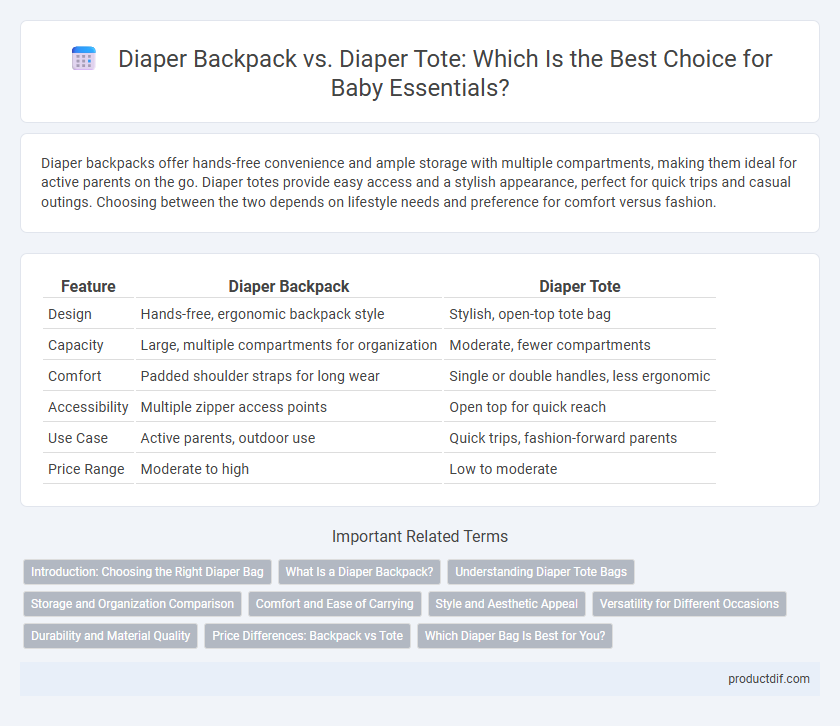 Diaper Backpack vs. Diaper Tote: Which Is the Best Choice for Baby Essentials?

Diaper backpacks offer hands-free convenience and ample storage with multiple compartments, making them ideal for active parents on the go. Diaper totes provide easy access and a stylish appearance, perfect for quick trips and casual outings. Choosing between the two depends on lifestyle needs and preference for comfort versus fashion.

| Feature | Diaper Backpack | Diaper Tote |
|---|---|---|
| Design | Hands-free, ergonomic backpack style | Stylish, open-top tote bag |
| Capacity | Large, multiple compartments for organization | Moderate, fewer compartments |
| Comfort | Padded shoulder straps for long wear | Single or double handles, less ergonomic |
| Accessibility | Multiple zipper access points | Open top for quick reach |
| Use Case | Active parents, outdoor use | Quick trips, fashion-forward parents |
| Price Range | Moderate to high | Low to moderate |

Important Related Terms

Introduction: Choosing the Right Diaper Bag
What Is a Diaper Backpack?
Understanding Diaper Tote Bags
Storage and Organization Comparison
Comfort and Ease of Carrying
Style and Aesthetic Appeal
Versatility for Different Occasions
Durability and Material Quality
Price Differences: Backpack vs Tote
Which Diaper Bag Is Best for You?

productdif.com