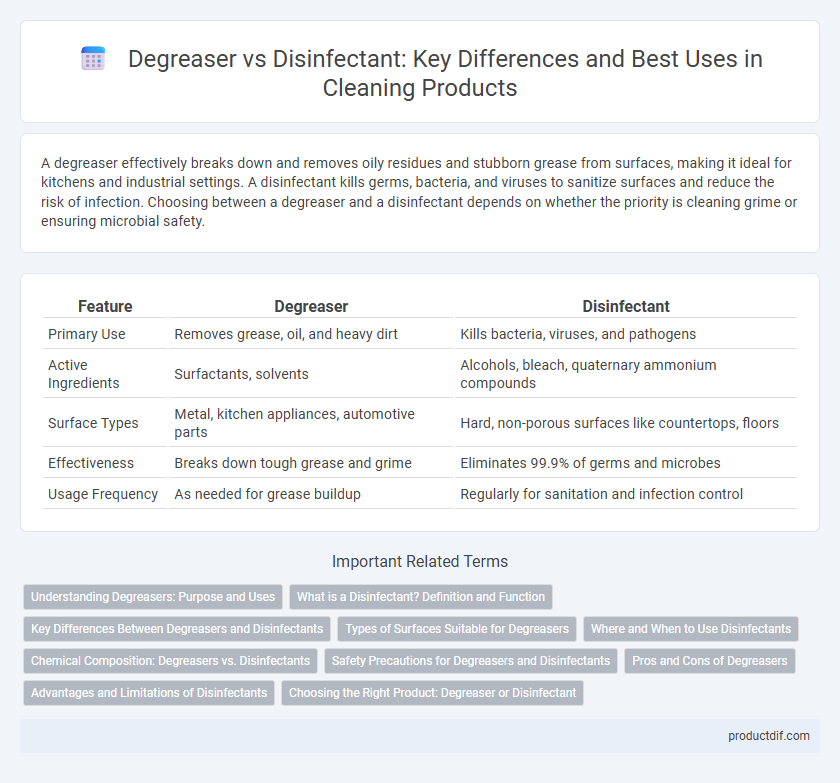 Degreaser vs Disinfectant: Key Differences and Best Uses in Cleaning Products

A degreaser effectively breaks down and removes oily residues and stubborn grease from surfaces, making it ideal for kitchens and industrial settings. A disinfectant kills germs, bacteria, and viruses to sanitize surfaces and reduce the risk of infection. Choosing between a degreaser and a disinfectant depends on whether the priority is cleaning grime or ensuring microbial safety.

| Feature | Degreaser | Disinfectant |
|---|---|---|
| Primary Use | Removes grease, oil, and heavy dirt | Kills bacteria, viruses, and pathogens |
| Active Ingredients | Surfactants, solvents | Alcohols, bleach, quaternary ammonium compounds |
| Surface Types | Metal, kitchen appliances, automotive parts | Hard, non-porous surfaces like countertops, floors |
| Effectiveness | Breaks down tough grease and grime | Eliminates 99.9% of germs and microbes |
| Usage Frequency | As needed for grease buildup | Regularly for sanitation and infection control |

Important Related Terms

Understanding Degreasers: Purpose and Uses
What is a Disinfectant? Definition and Function
Key Differences Between Degreasers and Disinfectants
Types of Surfaces Suitable for Degreasers
Where and When to Use Disinfectants
Chemical Composition: Degreasers vs. Disinfectants
Safety Precautions for Degreasers and Disinfectants
Pros and Cons of Degreasers
Advantages and Limitations of Disinfectants
Choosing the Right Product: Degreaser or Disinfectant

productdif.com