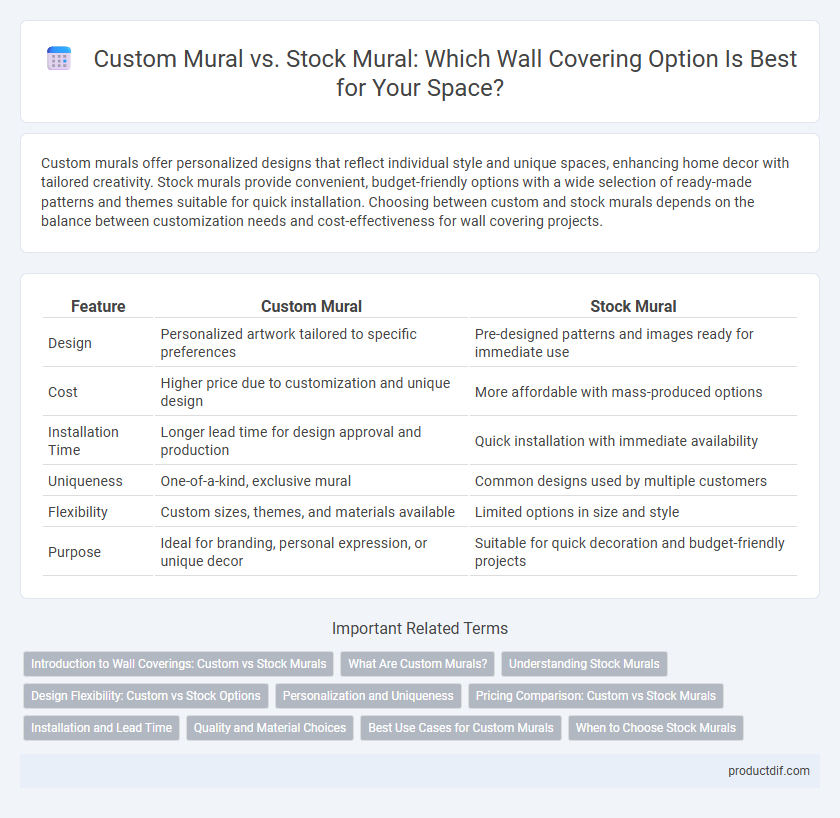 Custom Mural vs. Stock Mural: Which Wall Covering Option Is Best for Your Space?

Custom murals offer personalized designs that reflect individual style and unique spaces, enhancing home decor with tailored creativity. Stock murals provide convenient, budget-friendly options with a wide selection of ready-made patterns and themes suitable for quick installation. Choosing between custom and stock murals depends on the balance between customization needs and cost-effectiveness for wall covering projects.

| Feature | Custom Mural | Stock Mural |
|---|---|---|
| Design | Personalized artwork tailored to specific preferences | Pre-designed patterns and images ready for immediate use |
| Cost | Higher price due to customization and unique design | More affordable with mass-produced options |
| Installation Time | Longer lead time for design approval and production | Quick installation with immediate availability |
| Uniqueness | One-of-a-kind, exclusive mural | Common designs used by multiple customers |
| Flexibility | Custom sizes, themes, and materials available | Limited options in size and style |
| Purpose | Ideal for branding, personal expression, or unique decor | Suitable for quick decoration and budget-friendly projects |

Important Related Terms

Introduction to Wall Coverings: Custom vs Stock Murals
What Are Custom Murals?
Understanding Stock Murals
Design Flexibility: Custom vs Stock Options
Personalization and Uniqueness
Pricing Comparison: Custom vs Stock Murals
Installation and Lead Time
Quality and Material Choices
Best Use Cases for Custom Murals
When to Choose Stock Murals

productdif.com