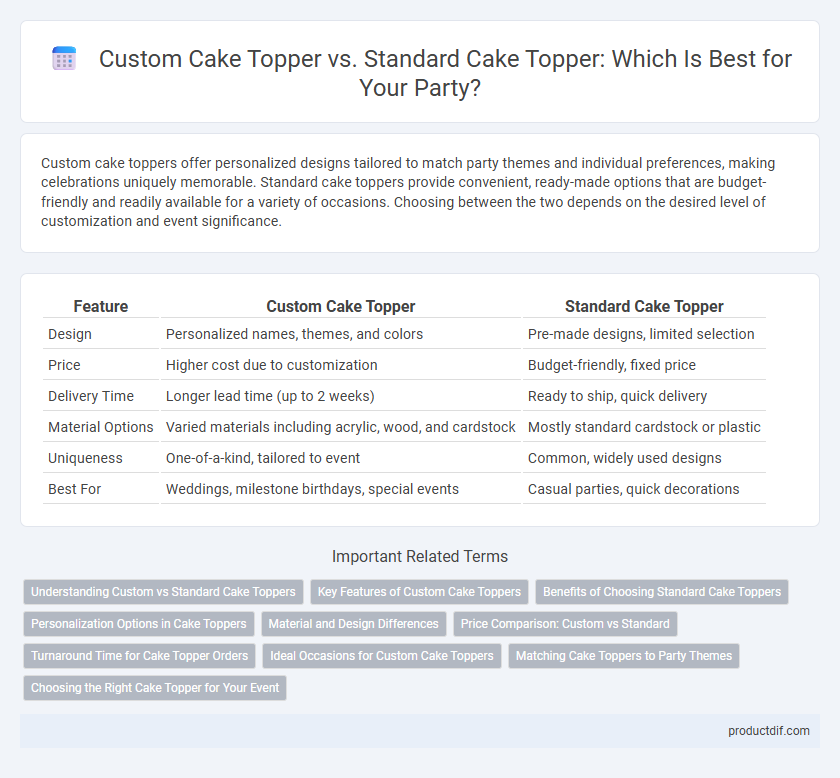 Custom Cake Topper vs. Standard Cake Topper: Which Is Best for Your Party?

Custom cake toppers offer personalized designs tailored to match party themes and individual preferences, making celebrations uniquely memorable. Standard cake toppers provide convenient, ready-made options that are budget-friendly and readily available for a variety of occasions. Choosing between the two depends on the desired level of customization and event significance.

| Feature | Custom Cake Topper | Standard Cake Topper |
|---|---|---|
| Design | Personalized names, themes, and colors | Pre-made designs, limited selection |
| Price | Higher cost due to customization | Budget-friendly, fixed price |
| Delivery Time | Longer lead time (up to 2 weeks) | Ready to ship, quick delivery |
| Material Options | Varied materials including acrylic, wood, and cardstock | Mostly standard cardstock or plastic |
| Uniqueness | One-of-a-kind, tailored to event | Common, widely used designs |
| Best For | Weddings, milestone birthdays, special events | Casual parties, quick decorations |

Important Related Terms

Understanding Custom vs Standard Cake Toppers
Key Features of Custom Cake Toppers
Benefits of Choosing Standard Cake Toppers
Personalization Options in Cake Toppers
Material and Design Differences
Price Comparison: Custom vs Standard
Turnaround Time for Cake Topper Orders
Ideal Occasions for Custom Cake Toppers
Matching Cake Toppers to Party Themes
Choosing the Right Cake Topper for Your Event

productdif.com