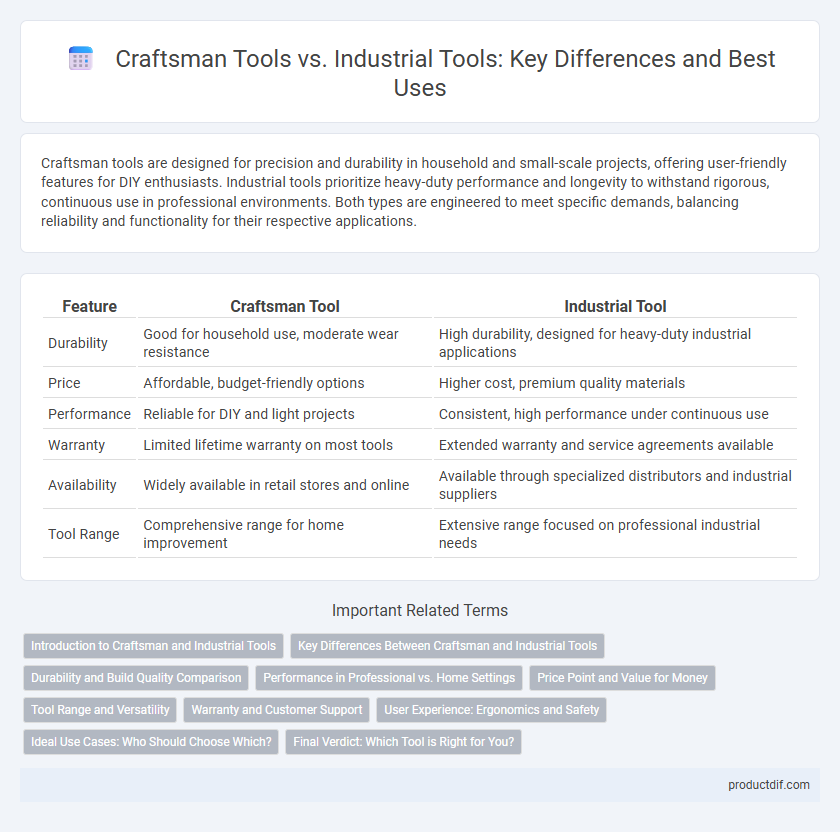 Craftsman Tools vs. Industrial Tools: Key Differences and Best Uses

Craftsman tools are designed for precision and durability in household and small-scale projects, offering user-friendly features for DIY enthusiasts. Industrial tools prioritize heavy-duty performance and longevity to withstand rigorous, continuous use in professional environments. Both types are engineered to meet specific demands, balancing reliability and functionality for their respective applications.

| Feature | Craftsman Tool | Industrial Tool |
|---|---|---|
| Durability | Good for household use, moderate wear resistance | High durability, designed for heavy-duty industrial applications |
| Price | Affordable, budget-friendly options | Higher cost, premium quality materials |
| Performance | Reliable for DIY and light projects | Consistent, high performance under continuous use |
| Warranty | Limited lifetime warranty on most tools | Extended warranty and service agreements available |
| Availability | Widely available in retail stores and online | Available through specialized distributors and industrial suppliers |
| Tool Range | Comprehensive range for home improvement | Extensive range focused on professional industrial needs |

Important Related Terms

Introduction to Craftsman and Industrial Tools
Key Differences Between Craftsman and Industrial Tools
Durability and Build Quality Comparison
Performance in Professional vs. Home Settings
Price Point and Value for Money
Tool Range and Versatility
Warranty and Customer Support
User Experience: Ergonomics and Safety
Ideal Use Cases: Who Should Choose Which?
Final Verdict: Which Tool is Right for You?

productdif.com