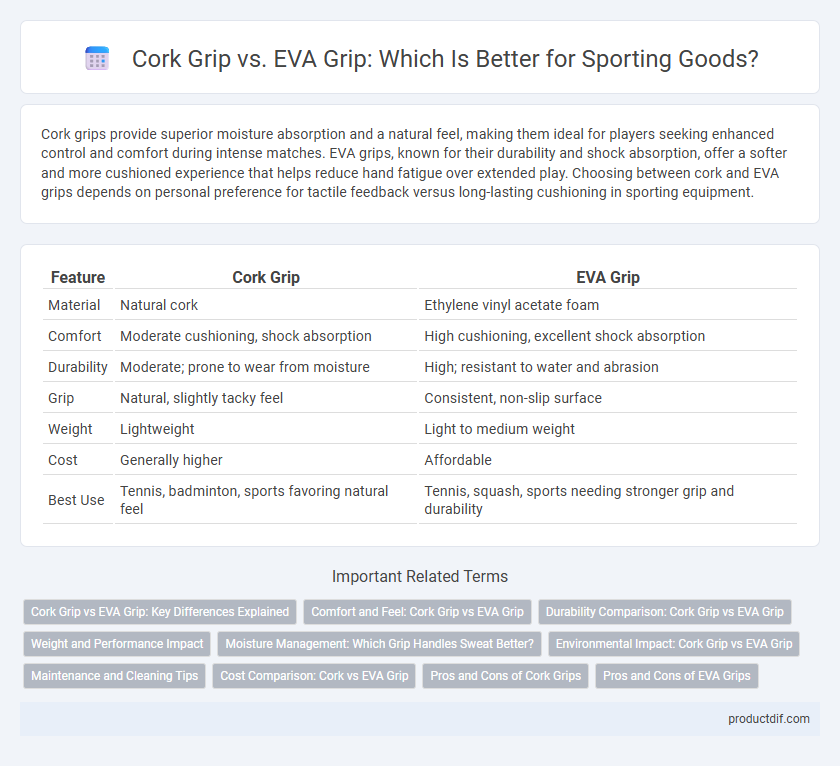 Cork Grip vs. EVA Grip: Which Is Better for Sporting Goods?

Cork grips provide superior moisture absorption and a natural feel, making them ideal for players seeking enhanced control and comfort during intense matches. EVA grips, known for their durability and shock absorption, offer a softer and more cushioned experience that helps reduce hand fatigue over extended play. Choosing between cork and EVA grips depends on personal preference for tactile feedback versus long-lasting cushioning in sporting equipment.

| Feature | Cork Grip | EVA Grip |
|---|---|---|
| Material | Natural cork | Ethylene vinyl acetate foam |
| Comfort | Moderate cushioning, shock absorption | High cushioning, excellent shock absorption |
| Durability | Moderate; prone to wear from moisture | High; resistant to water and abrasion |
| Grip | Natural, slightly tacky feel | Consistent, non-slip surface |
| Weight | Lightweight | Light to medium weight |
| Cost | Generally higher | Affordable |
| Best Use | Tennis, badminton, sports favoring natural feel | Tennis, squash, sports needing stronger grip and durability |

Important Related Terms

Cork Grip vs EVA Grip: Key Differences Explained
Comfort and Feel: Cork Grip vs EVA Grip
Durability Comparison: Cork Grip vs EVA Grip
Weight and Performance Impact
Moisture Management: Which Grip Handles Sweat Better?
Environmental Impact: Cork Grip vs EVA Grip
Maintenance and Cleaning Tips
Cost Comparison: Cork vs EVA Grip
Pros and Cons of Cork Grips
Pros and Cons of EVA Grips

productdif.com