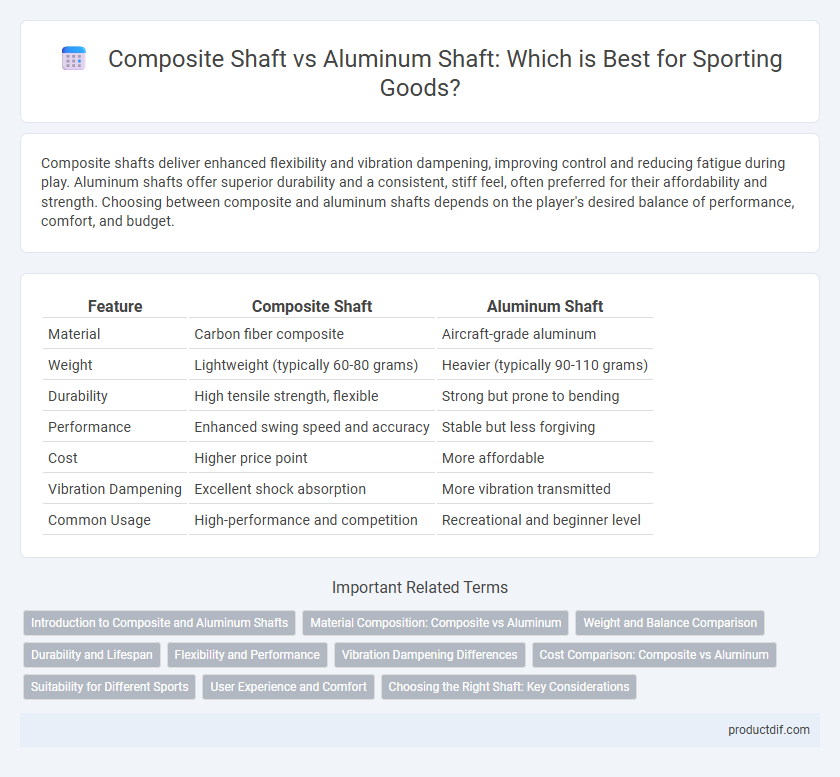 Composite Shaft vs Aluminum Shaft: Which is Best for Sporting Goods?

Composite shafts deliver enhanced flexibility and vibration dampening, improving control and reducing fatigue during play. Aluminum shafts offer superior durability and a consistent, stiff feel, often preferred for their affordability and strength. Choosing between composite and aluminum shafts depends on the player's desired balance of performance, comfort, and budget.

| Feature | Composite Shaft | Aluminum Shaft |
|---|---|---|
| Material | Carbon fiber composite | Aircraft-grade aluminum |
| Weight | Lightweight (typically 60-80 grams) | Heavier (typically 90-110 grams) |
| Durability | High tensile strength, flexible | Strong but prone to bending |
| Performance | Enhanced swing speed and accuracy | Stable but less forgiving |
| Cost | Higher price point | More affordable |
| Vibration Dampening | Excellent shock absorption | More vibration transmitted |
| Common Usage | High-performance and competition | Recreational and beginner level |

Important Related Terms

Introduction to Composite and Aluminum Shafts
Material Composition: Composite vs Aluminum
Weight and Balance Comparison
Durability and Lifespan
Flexibility and Performance
Vibration Dampening Differences
Cost Comparison: Composite vs Aluminum
Suitability for Different Sports
User Experience and Comfort
Choosing the Right Shaft: Key Considerations

productdif.com