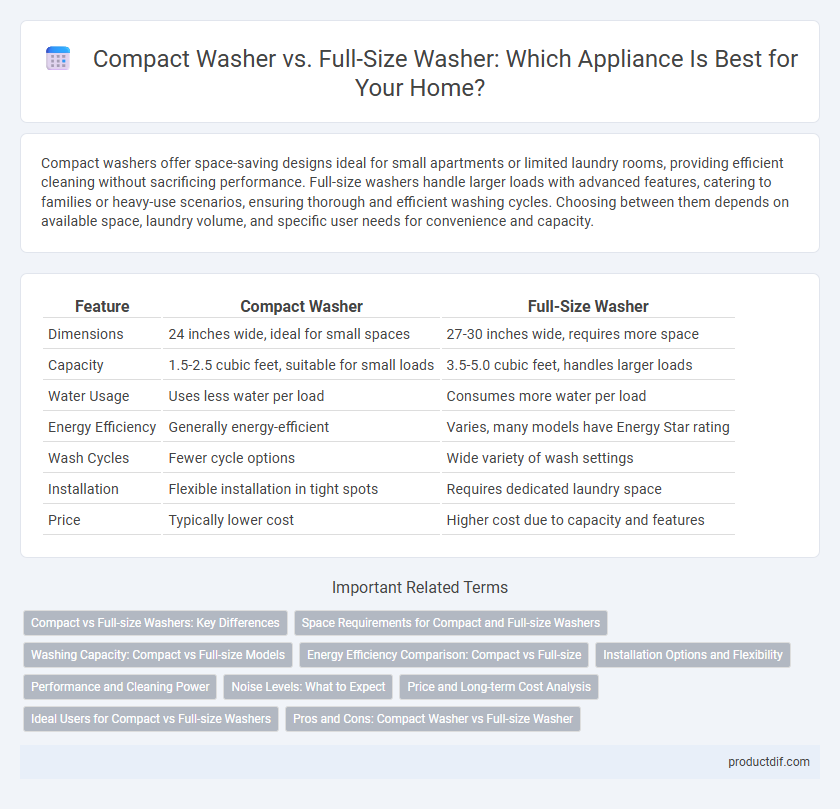 Compact Washer vs. Full-Size Washer: Which Appliance Is Best for Your Home?

Compact washers offer space-saving designs ideal for small apartments or limited laundry rooms, providing efficient cleaning without sacrificing performance. Full-size washers handle larger loads with advanced features, catering to families or heavy-use scenarios, ensuring thorough and efficient washing cycles. Choosing between them depends on available space, laundry volume, and specific user needs for convenience and capacity.

| Feature | Compact Washer | Full-Size Washer |
|---|---|---|
| Dimensions | 24 inches wide, ideal for small spaces | 27-30 inches wide, requires more space |
| Capacity | 1.5-2.5 cubic feet, suitable for small loads | 3.5-5.0 cubic feet, handles larger loads |
| Water Usage | Uses less water per load | Consumes more water per load |
| Energy Efficiency | Generally energy-efficient | Varies, many models have Energy Star rating |
| Wash Cycles | Fewer cycle options | Wide variety of wash settings |
| Installation | Flexible installation in tight spots | Requires dedicated laundry space |
| Price | Typically lower cost | Higher cost due to capacity and features |

Important Related Terms

Compact vs Full-size Washers: Key Differences
Space Requirements for Compact and Full-size Washers
Washing Capacity: Compact vs Full-size Models
Energy Efficiency Comparison: Compact vs Full-size
Installation Options and Flexibility
Performance and Cleaning Power
Noise Levels: What to Expect
Price and Long-term Cost Analysis
Ideal Users for Compact vs Full-size Washers
Pros and Cons: Compact Washer vs Full-size Washer

productdif.com