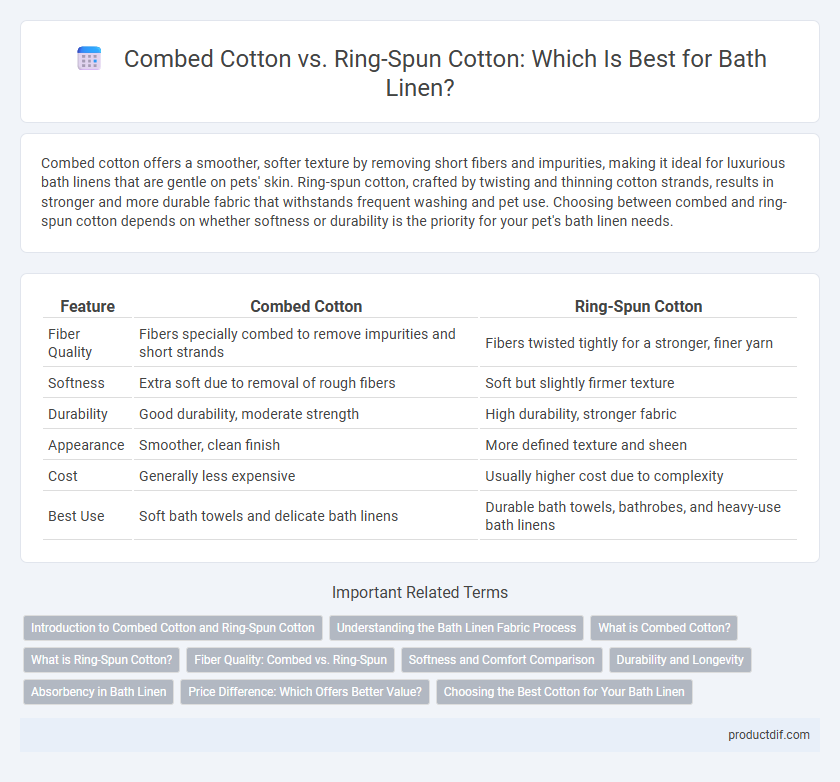 Combed Cotton vs. Ring-Spun Cotton: Which Is Best for Bath Linen?

Combed cotton offers a smoother, softer texture by removing short fibers and impurities, making it ideal for luxurious bath linens that are gentle on pets' skin. Ring-spun cotton, crafted by twisting and thinning cotton strands, results in stronger and more durable fabric that withstands frequent washing and pet use. Choosing between combed and ring-spun cotton depends on whether softness or durability is the priority for your pet's bath linen needs.

| Feature | Combed Cotton | Ring-Spun Cotton |
|---|---|---|
| Fiber Quality | Fibers specially combed to remove impurities and short strands | Fibers twisted tightly for a stronger, finer yarn |
| Softness | Extra soft due to removal of rough fibers | Soft but slightly firmer texture |
| Durability | Good durability, moderate strength | High durability, stronger fabric |
| Appearance | Smoother, clean finish | More defined texture and sheen |
| Cost | Generally less expensive | Usually higher cost due to complexity |
| Best Use | Soft bath towels and delicate bath linens | Durable bath towels, bathrobes, and heavy-use bath linens |

Important Related Terms

Introduction to Combed Cotton and Ring-Spun Cotton
Understanding the Bath Linen Fabric Process
What is Combed Cotton?
What is Ring-Spun Cotton?
Fiber Quality: Combed vs. Ring-Spun
Softness and Comfort Comparison
Durability and Longevity
Absorbency in Bath Linen
Price Difference: Which Offers Better Value?
Choosing the Best Cotton for Your Bath Linen

productdif.com