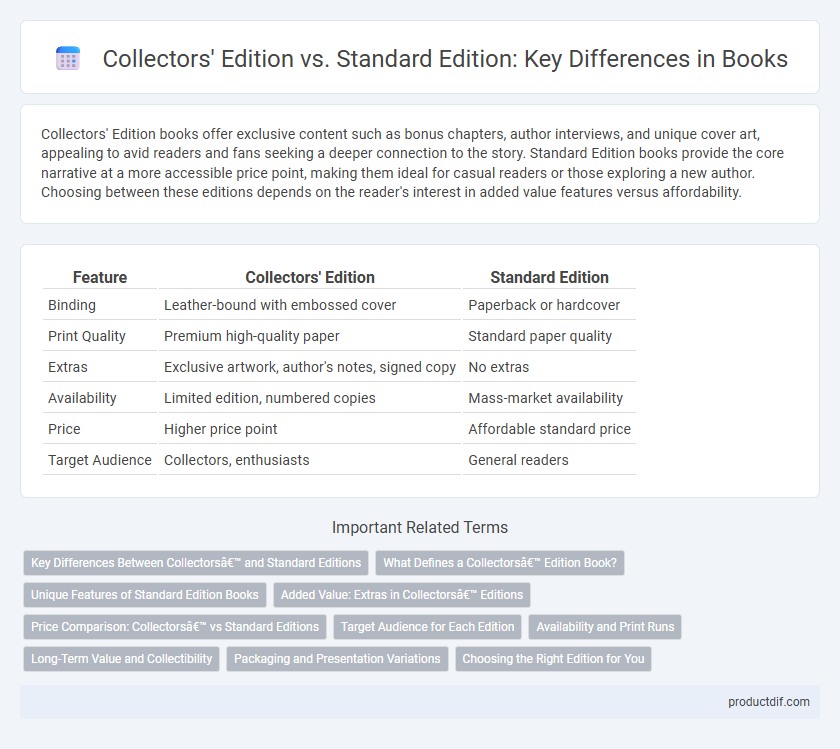 Collectors' Edition vs. Standard Edition: Key Differences in Books

Collectors' Edition books offer exclusive content such as bonus chapters, author interviews, and unique cover art, appealing to avid readers and fans seeking a deeper connection to the story. Standard Edition books provide the core narrative at a more accessible price point, making them ideal for casual readers or those exploring a new author. Choosing between these editions depends on the reader's interest in added value features versus affordability.

| Feature | Collectors' Edition | Standard Edition |
|---|---|---|
| Binding | Leather-bound with embossed cover | Paperback or hardcover |
| Print Quality | Premium high-quality paper | Standard paper quality |
| Extras | Exclusive artwork, author's notes, signed copy | No extras |
| Availability | Limited edition, numbered copies | Mass-market availability |
| Price | Higher price point | Affordable standard price |
| Target Audience | Collectors, enthusiasts | General readers |

Important Related Terms

Key Differences Between Collectorsâ€™ and Standard Editions
What Defines a Collectorsâ€™ Edition Book?
Unique Features of Standard Edition Books
Added Value: Extras in Collectorsâ€™ Editions
Price Comparison: Collectorsâ€™ vs Standard Editions
Target Audience for Each Edition
Availability and Print Runs
Long-Term Value and Collectibility
Packaging and Presentation Variations
Choosing the Right Edition for You

productdif.com